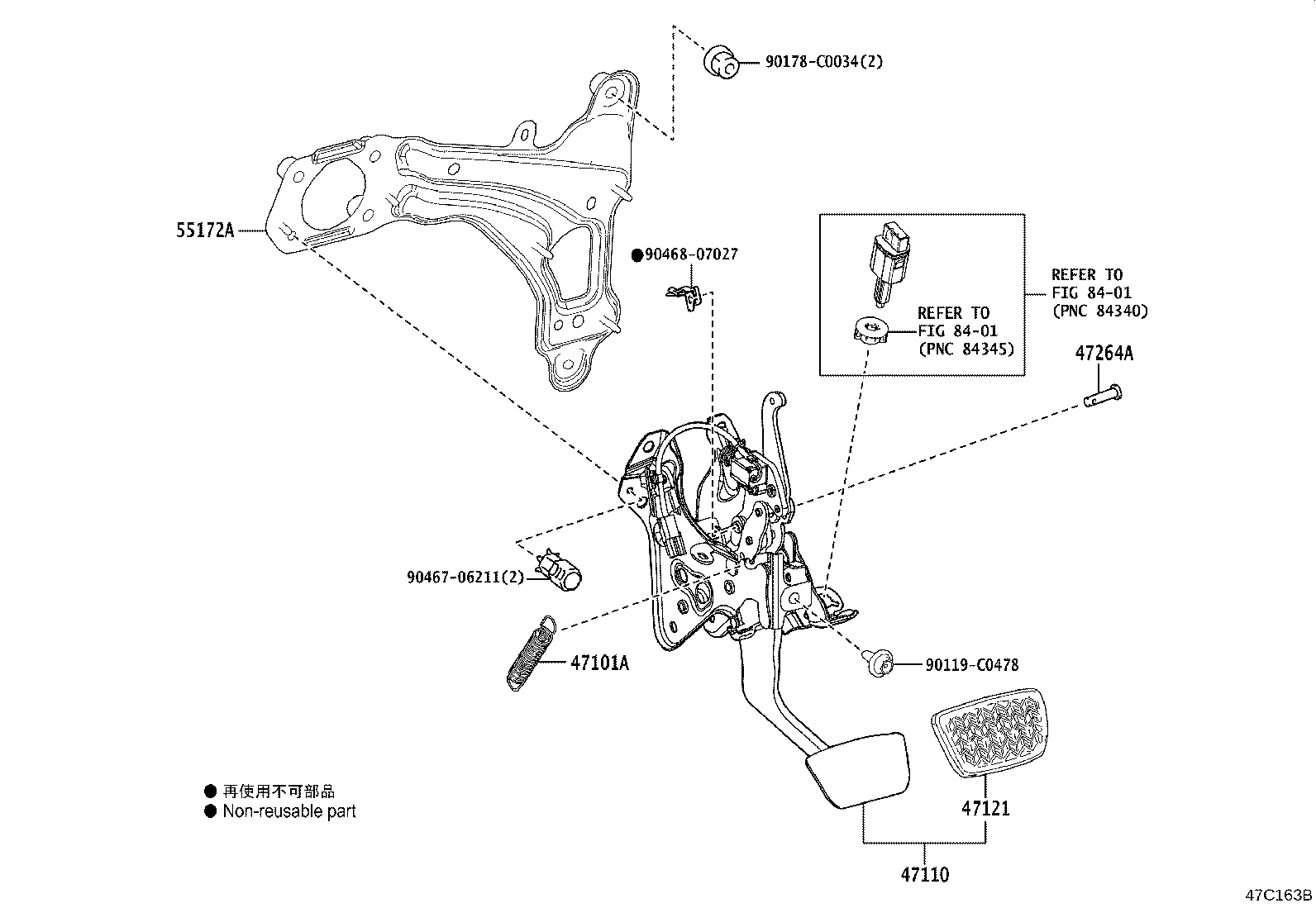 90178-C0034(2)

55172A

●90468-07027

REFER TO
FIG 84-01
(PNC 84340)

REFER TO
FIG 84-01
(PNC 84345)

47264A

90467-06211(2)

47101A

90119-C0478

● 再使用不可部品
● Non-reusable part

47121

47110

47C163B