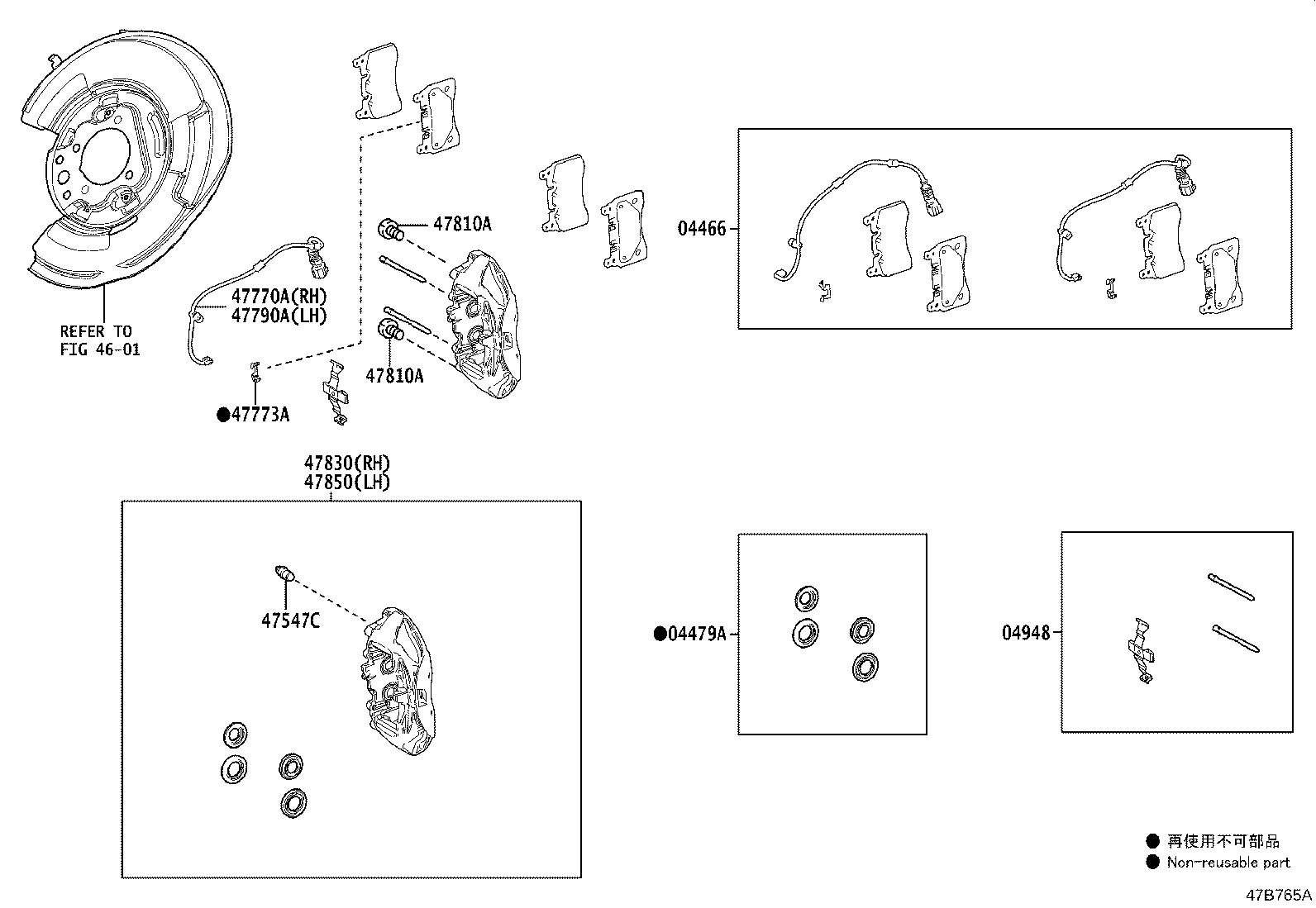 REFER TO
FIG 46-01

47770A(RH)
47790A(LH)

●47773A

47810A

47810A

04466

47830(RH)
47850(LH)

47547C

●04479A

04948

● 再使用不可部品
● Non-reusable part

47B765A