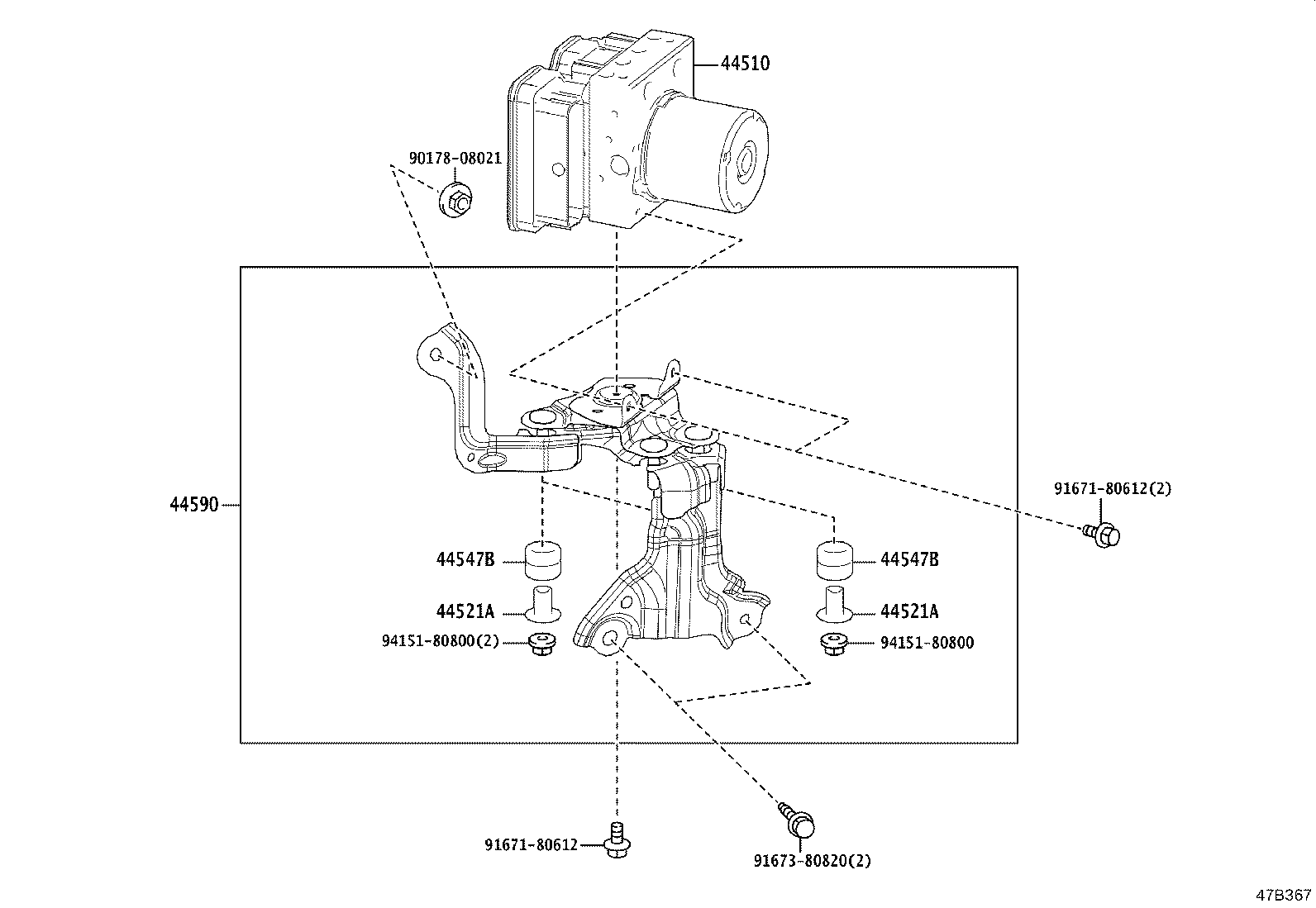 44510

90178-08021

44590

91671-80612(2)

44547B

44547B

44521A

44521A

94151-80800(2)

94151-80800

91671-80612

91673-80820(2)

47B367