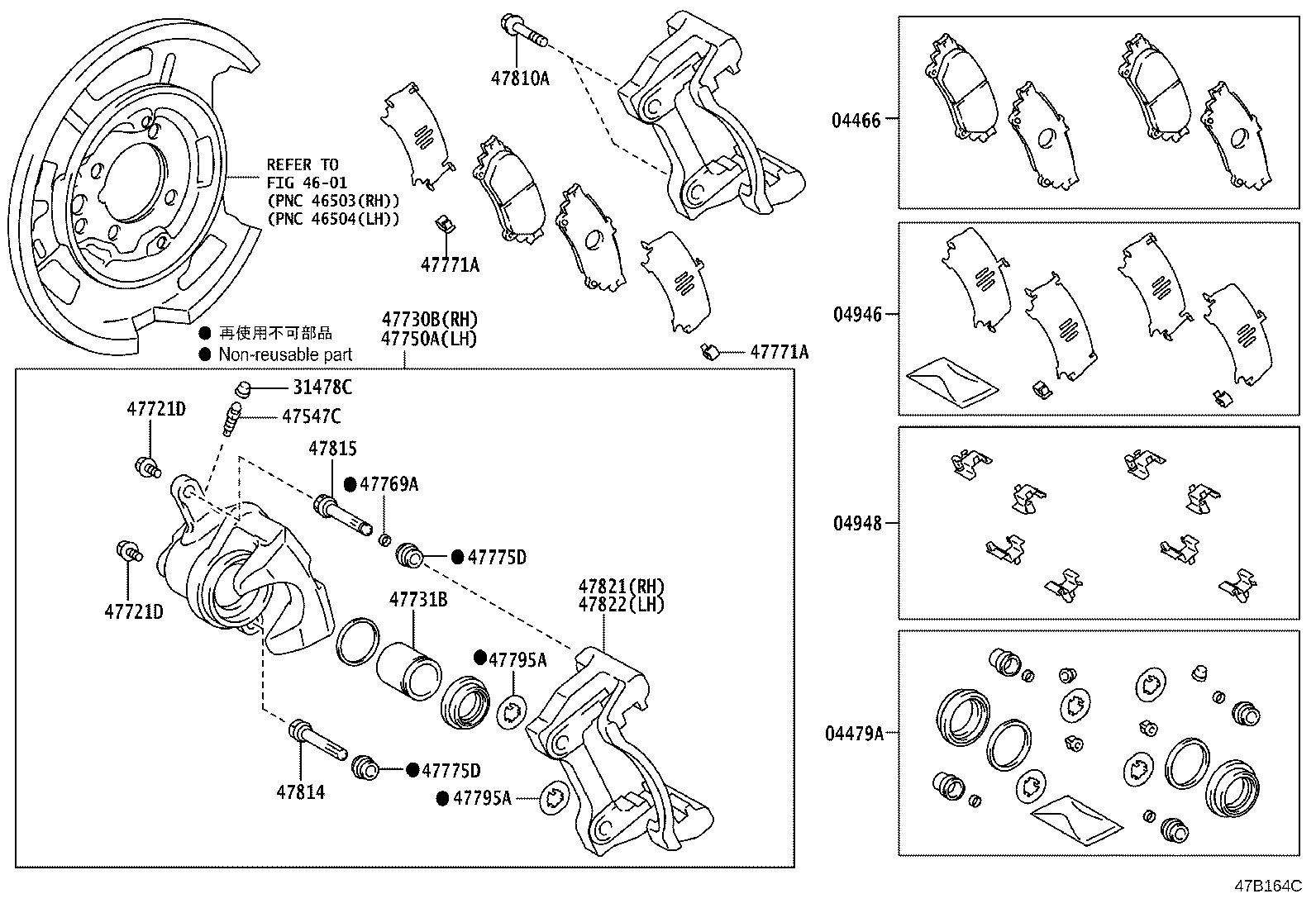 REFER TO
FIG 46-01
(PNC 46503(RH))
(PNC 46504(LH))

47810A

47771A

47771A

● 再使用不可部品
● Non-reusable part

47730B(RH)
47750A(LH)

31478C
47547C
47721D
47815
● 47769A
● 47775D
47721D
47731B
47821(RH)
47822(LH)
● 47795A
47814
● 47775D
● 47795A

04466
04946
04948
04479A

47B164C