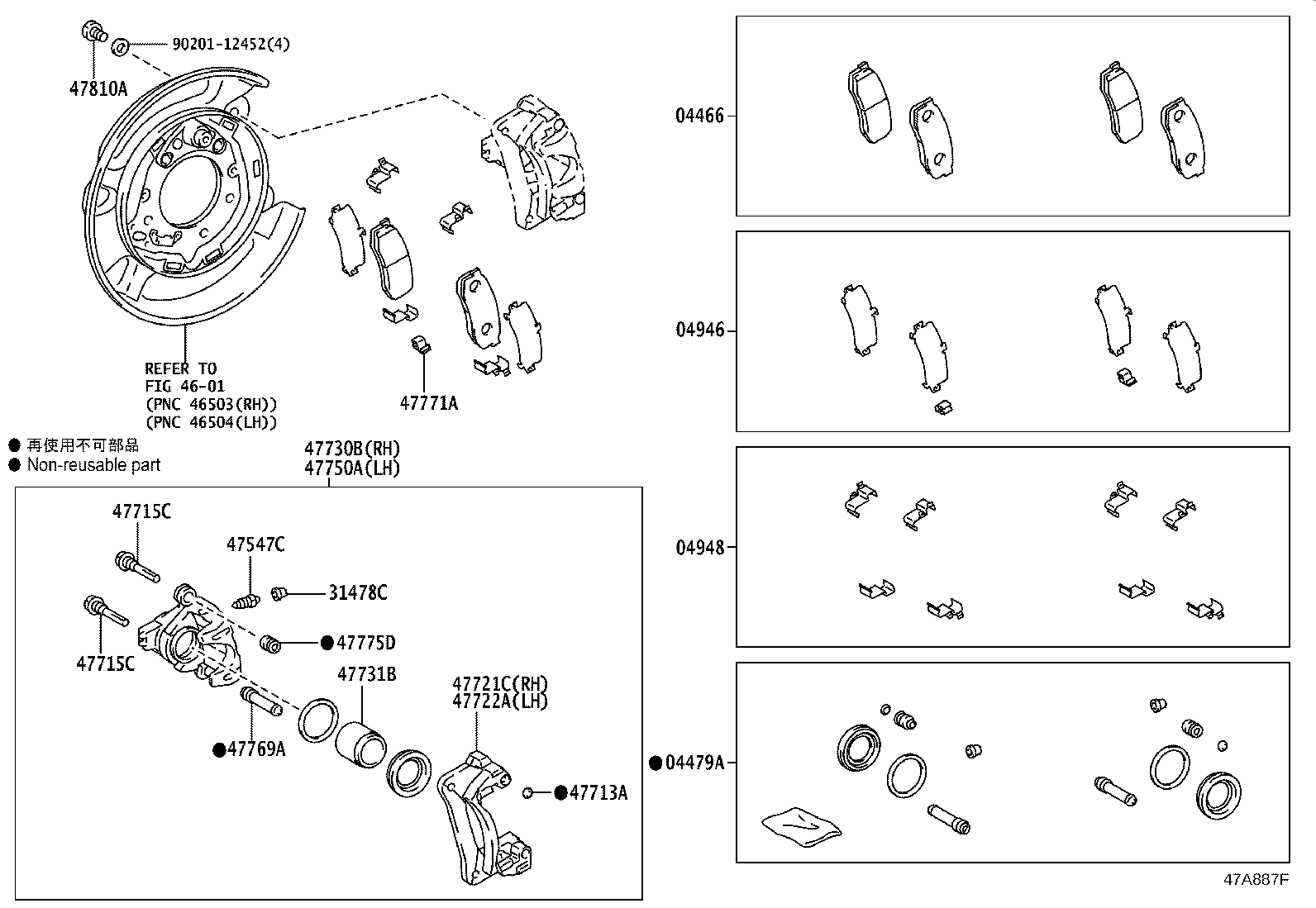 90201-12452(4)

47810A

REFER TO
FIG 46-01
(PNC 46503(RH))
(PNC 46504(LH))

47771A

● 再使用不可部品
● Non-reusable part

47730B(RH)
47750A(LH)

47715C

47547C

31478C

47715C

●47775D

47731B

47721C(RH)
47722A(LH)

●47769A

●47713A

04466

04946

04948

●04479A

47A887F