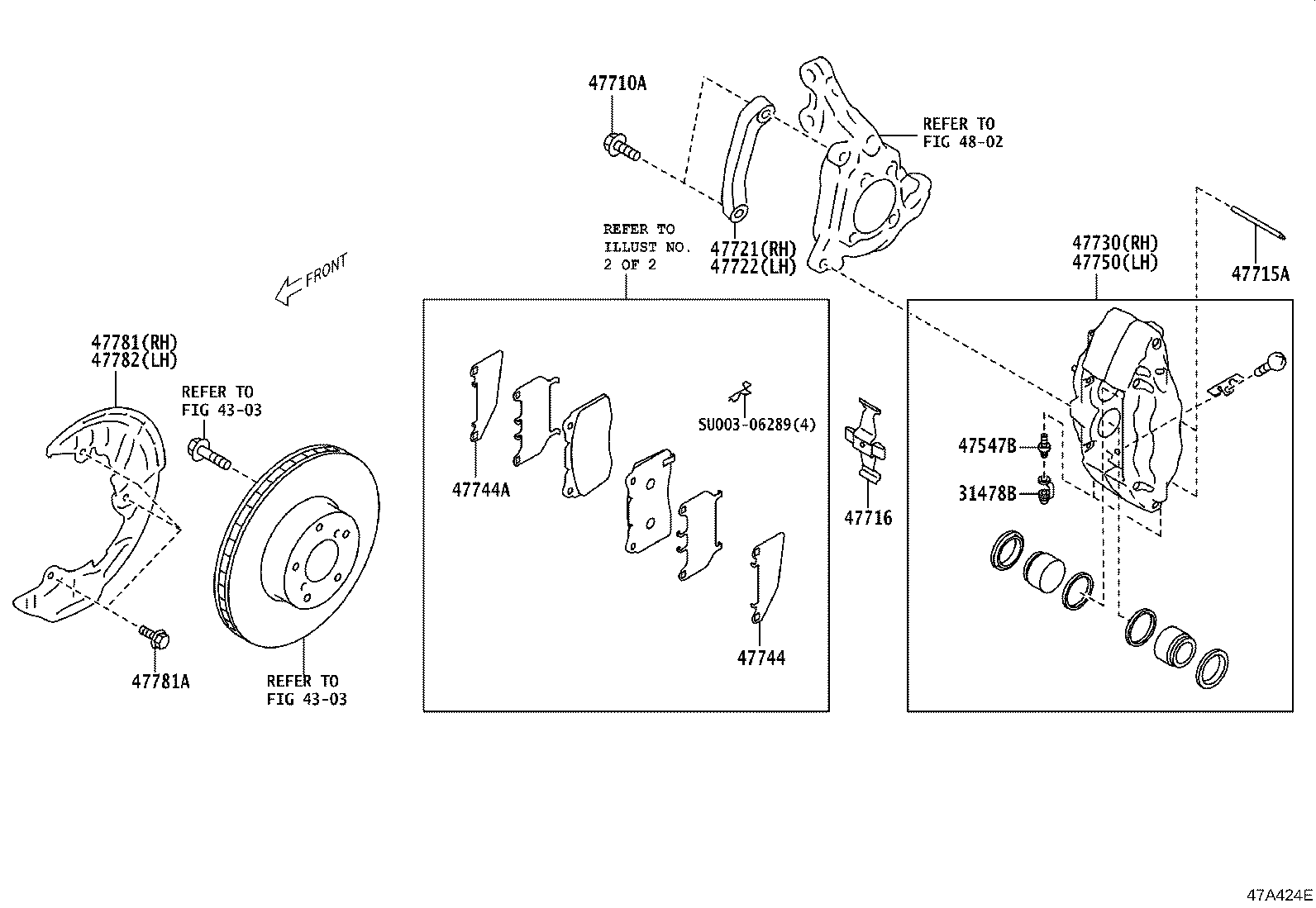 47710A

REFER TO
FIG 48-02

REFER TO
ILLUST NO.
2 OF 2

47721(RH)
47722(LH)

47730(RH)
47750(LH)

47715A

FRONT

47781(RH)
47782(LH)

REFER TO
FIG 43-03

SU003-06289(4)

47744A

47716

47547B

31478B

47744

47781A

REFER TO
FIG 43-03

47A424E