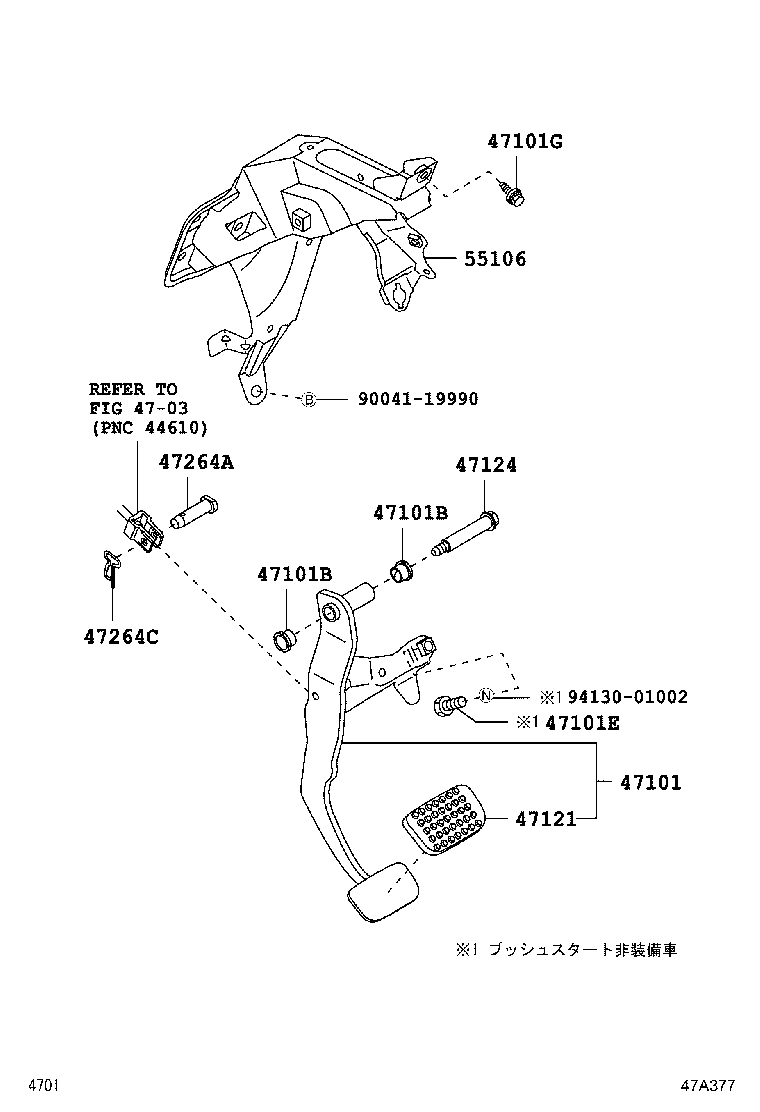 47101G

55106

REFER TO
FIG 47-03
(PNC 44610)

B 90041-19990

47264A

47124

47101B

47101B

47264C

N ※1 94130-01002

※1 47101E

47101

47121

※1 プッシュスタート非装備車

4701

47A377