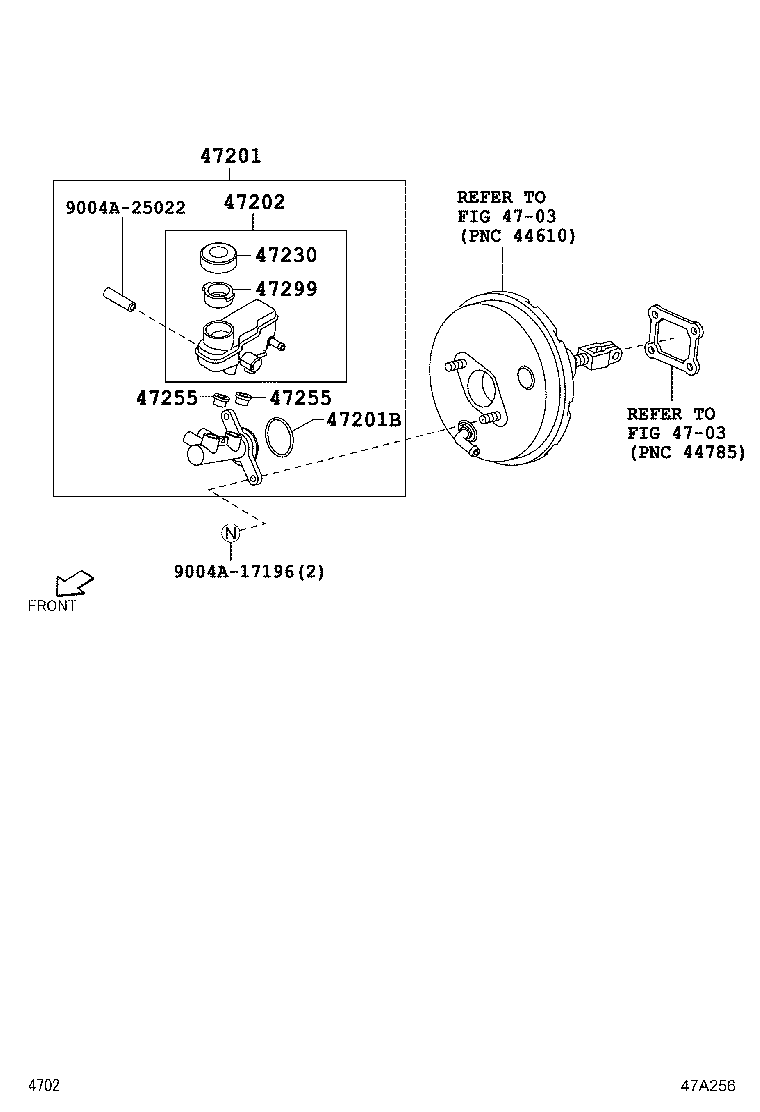 47201

9004A-25022

47202

47230

47299

47255

47255

47201B

REFER TO
FIG 47-03
(PNC 44610)

REFER TO
FIG 47-03
(PNC 44785)

N

9004A-17196(2)

FRONT

4702

47A256