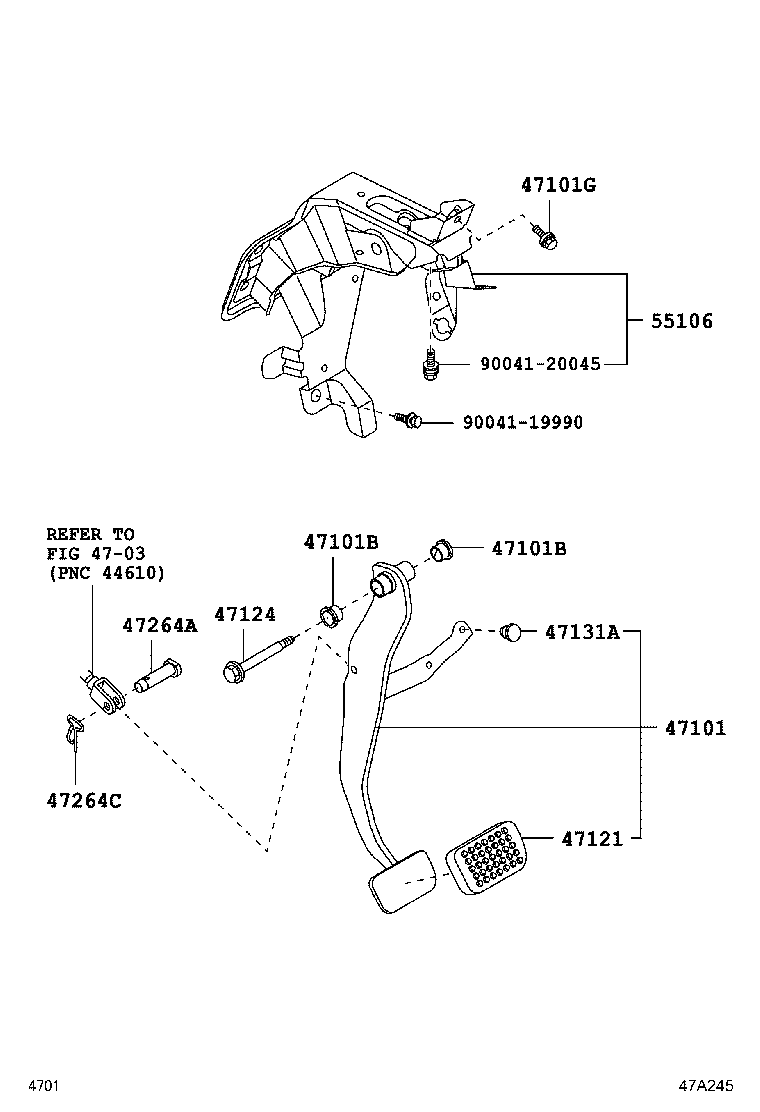 47101G

55106

90041-20045

90041-19990

REFER TO
FIG 47-03
(PNC 44610)

47101B

47101B

47264A

47124

47131A

47101

47264C

47121

4701

47A245