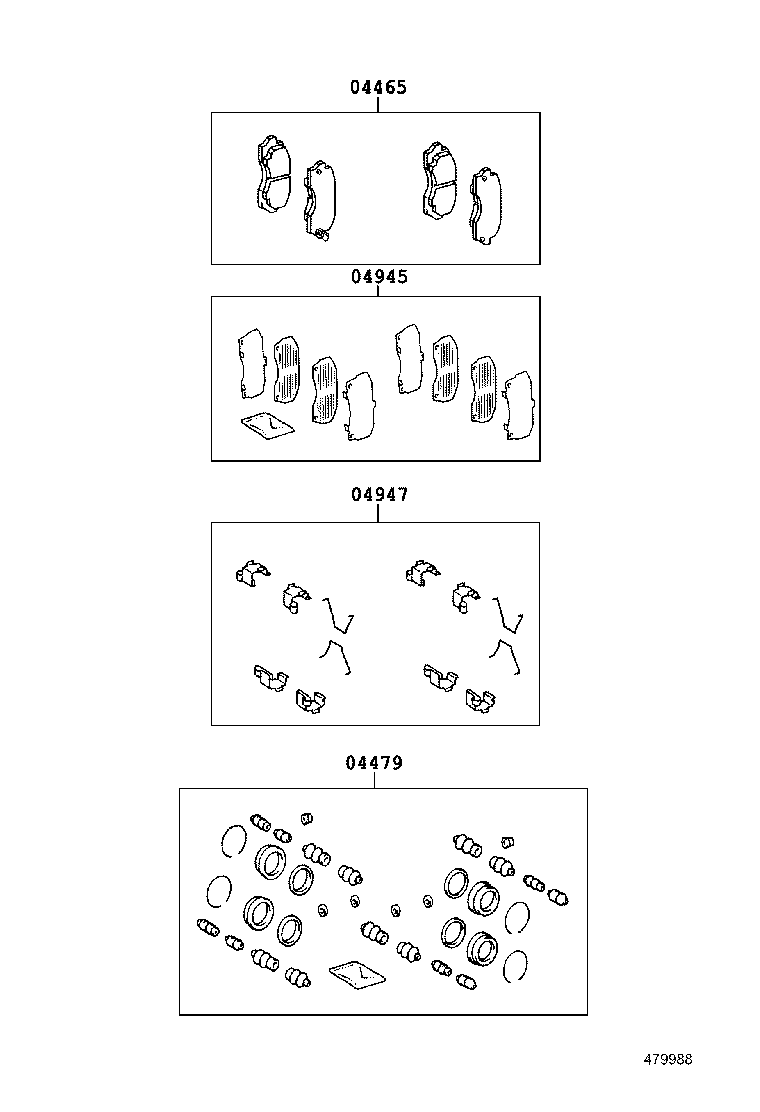 04465

04945

04947

04479

479988