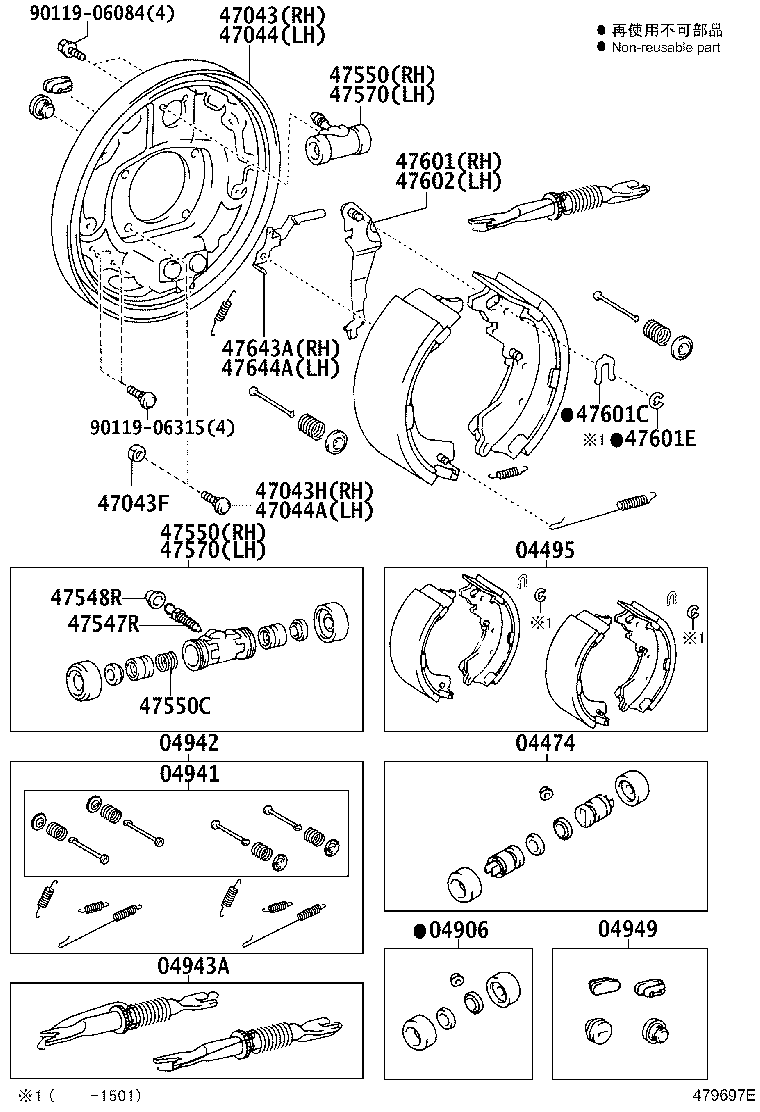 90119-06084(4)

47043(RH)
47044(LH)

● 再使用不可部品
● Non-reusable part

47550(RH)
47570(LH)

47601(RH)
47602(LH)

47643A(RH)
47644A(LH)

●47601C
※1 ●47601E

90119-06315(4)

47043F

47043H(RH)
47044A(LH)

47550(RH)
47570(LH)

47548R
47547R
47550C

04495
※1
※1

04942
04941

04474

04943A

●04906

04949

※1 ( -1501)

479697E