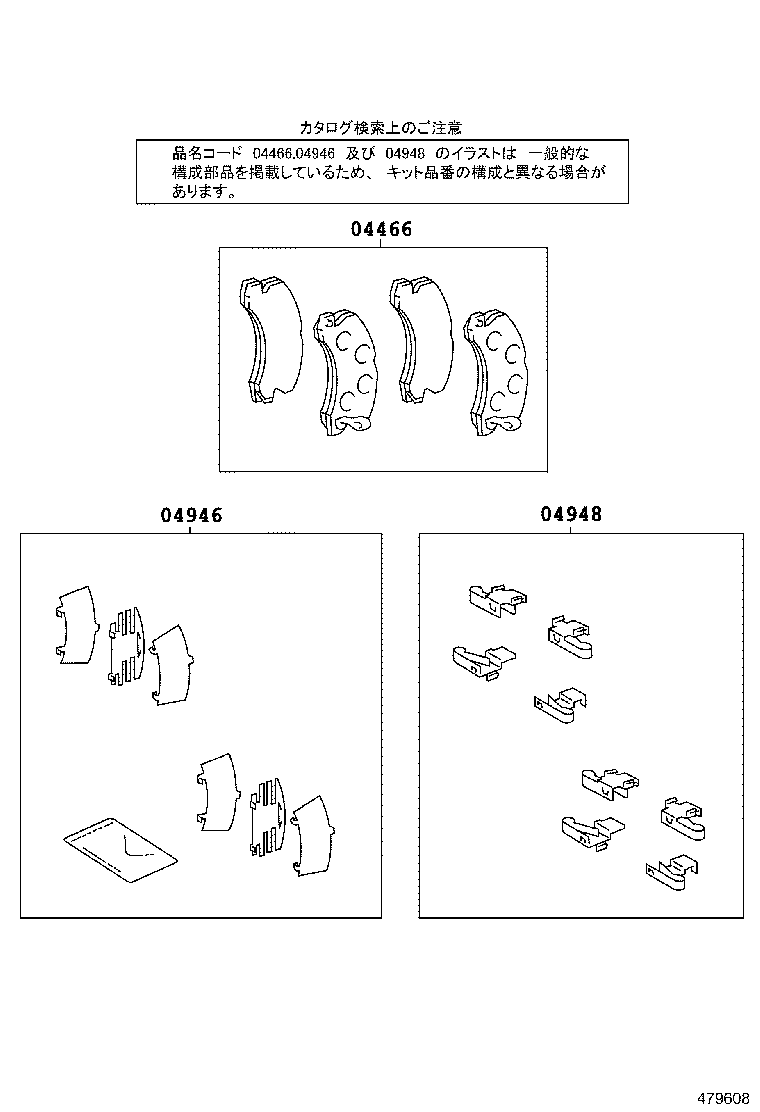 カタログ検索上のご注意

品名コード 04466,04946 及び 04948 のイラストは 一般的な構成部品を掲載しているため、 キット品番の構成と異なる場合があります。

04466

04946

04948

479608