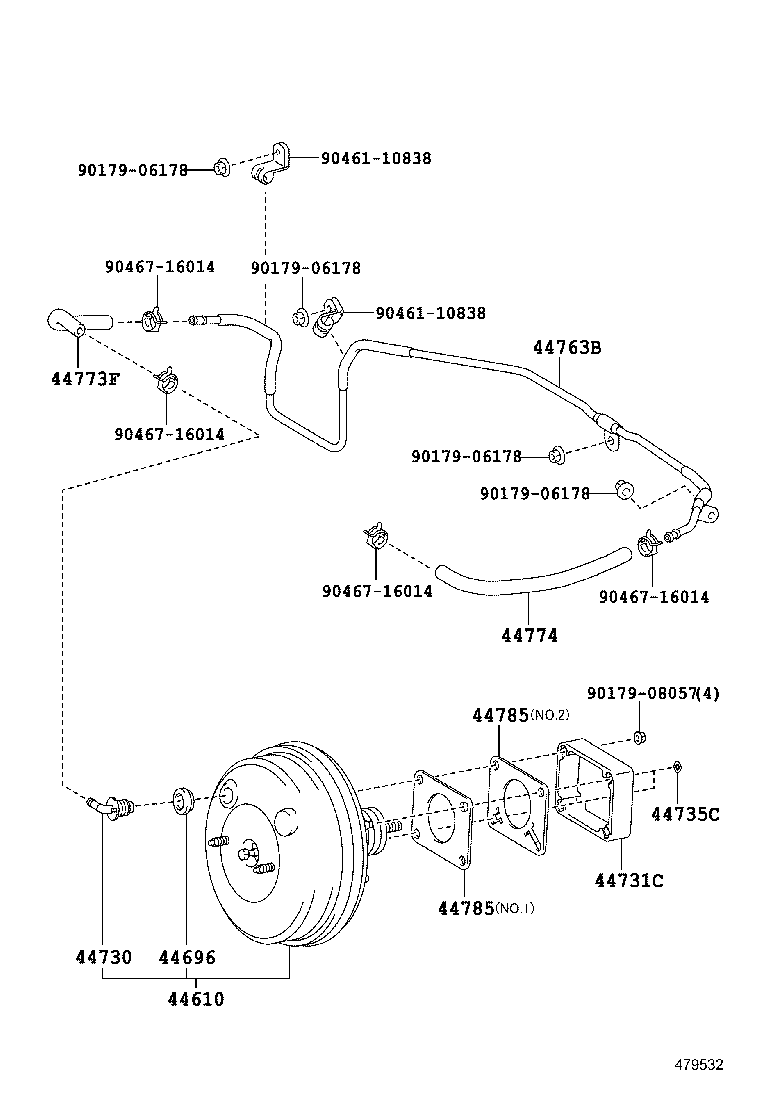 90179-06178
90461-10838
90467-16014
90179-06178
90461-10838
44773F
90467-16014
44763B
90179-06178
90179-06178
90467-16014
90467-16014
44774
90179-08057(4)
44785(NO.2)
44735C
44731C
44785(NO.1)
44730
44696
44610
479532