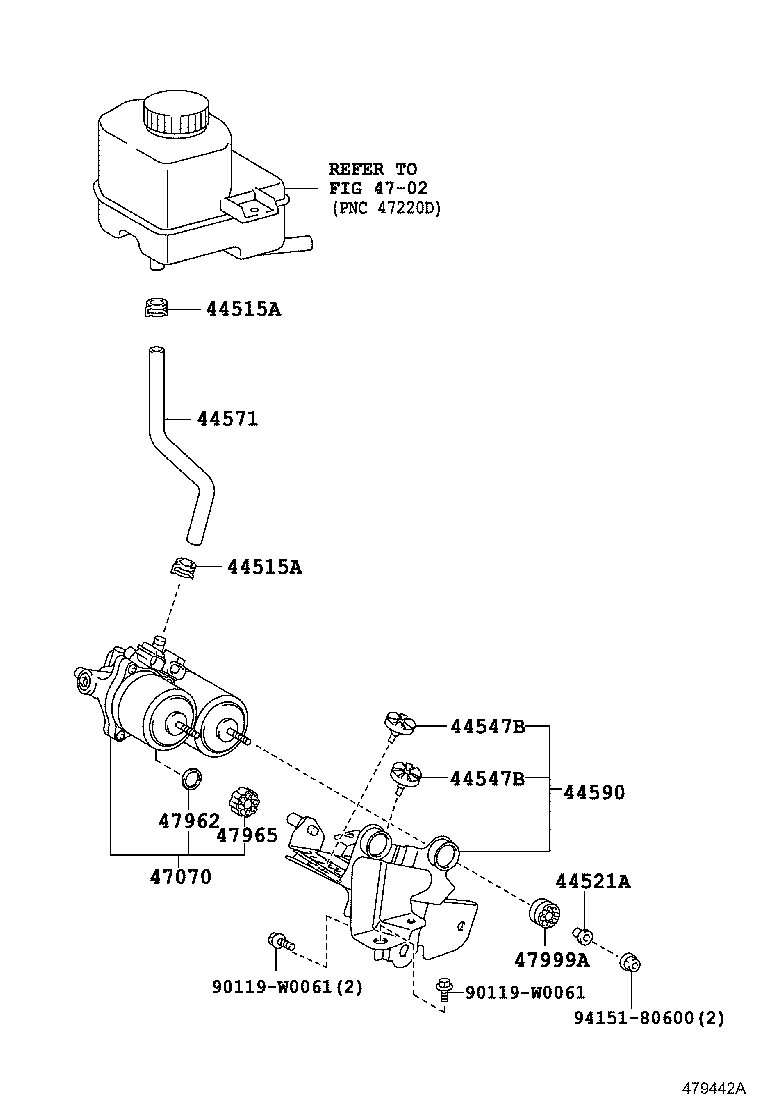 REFER TO
FIG 47-02
(PNC 47220D)

44515A

44571

44515A

44547B

44547B

44590

47962

47965

47070

44521A

47999A

90119-W0061(2)

90119-W0061

94151-80600(2)

479442A