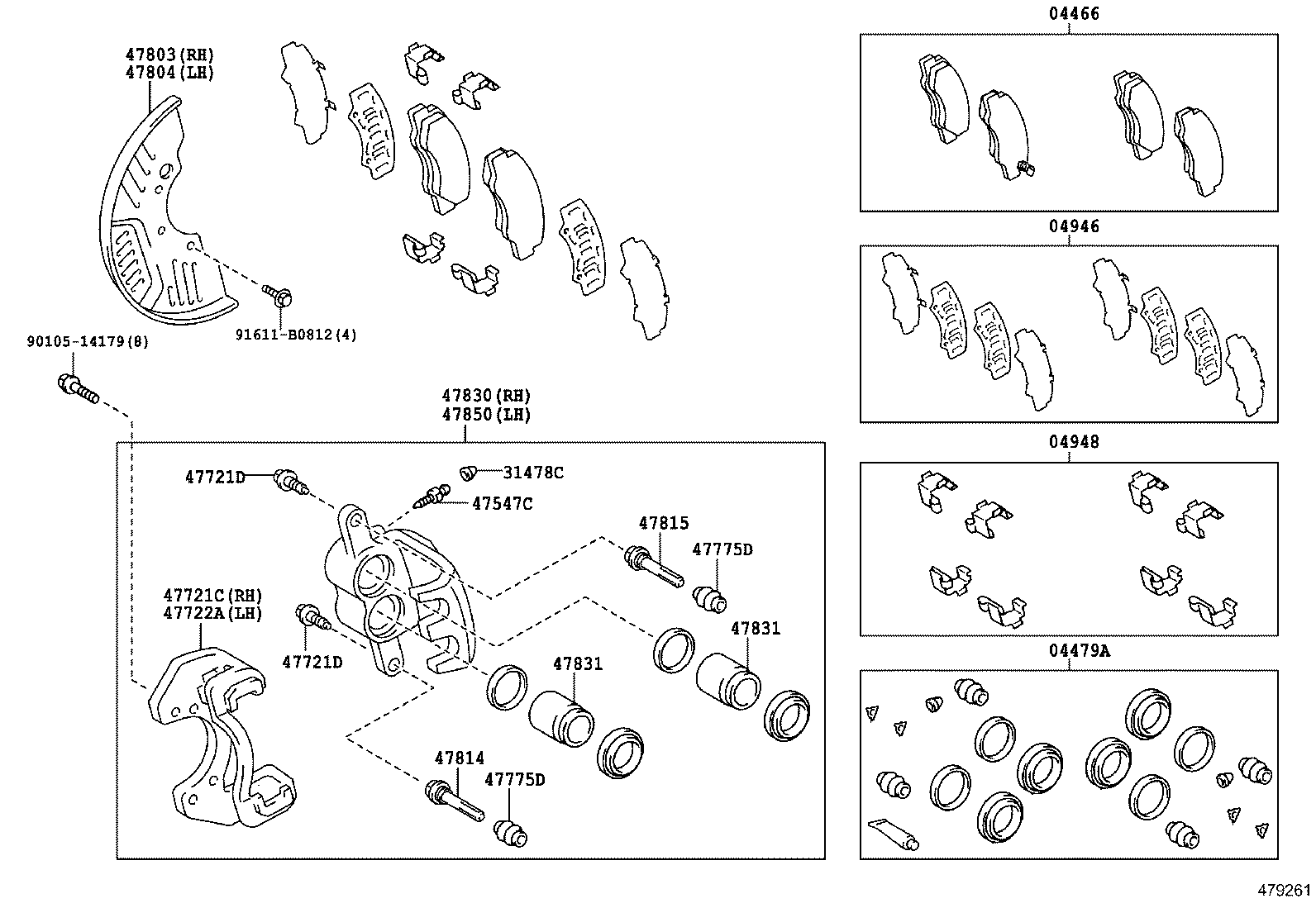 47803(RH)
47804(LH)

91611-B0812(4)

90105-14179(8)

47830(RH)
47850(LH)

47721D

31478C

47547C

47815

47775D

47721C(RH)
47722A(LH)

47721D

47831

47831

47814

47775D

04466

04946

04948

04479A

479261