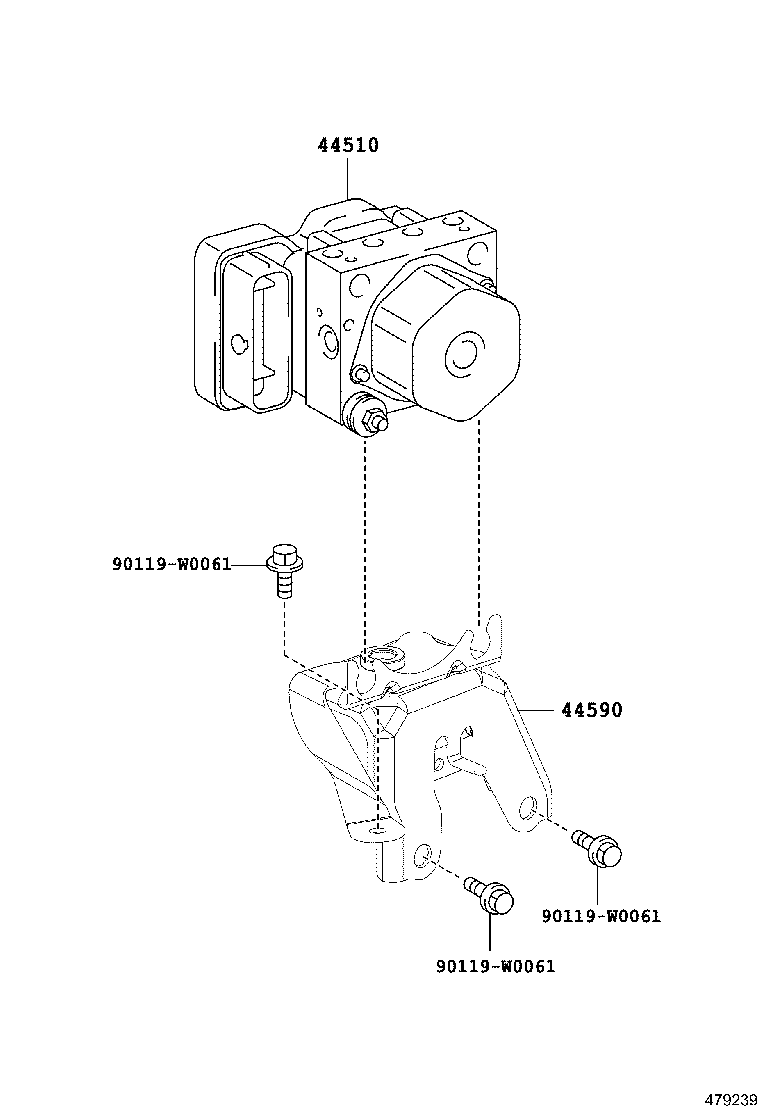 44510

90119-W0061

44590

90119-W0061

90119-W0061

479239