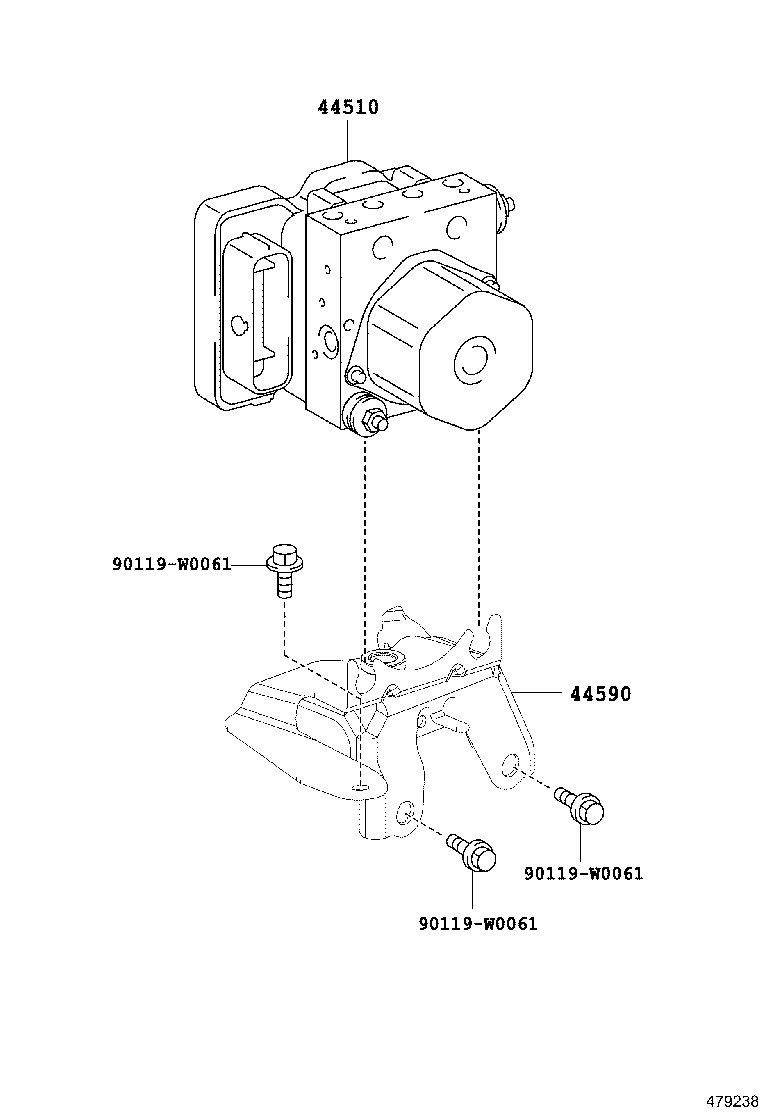 44510

90119-W0061

44590

90119-W0061

90119-W0061

479238