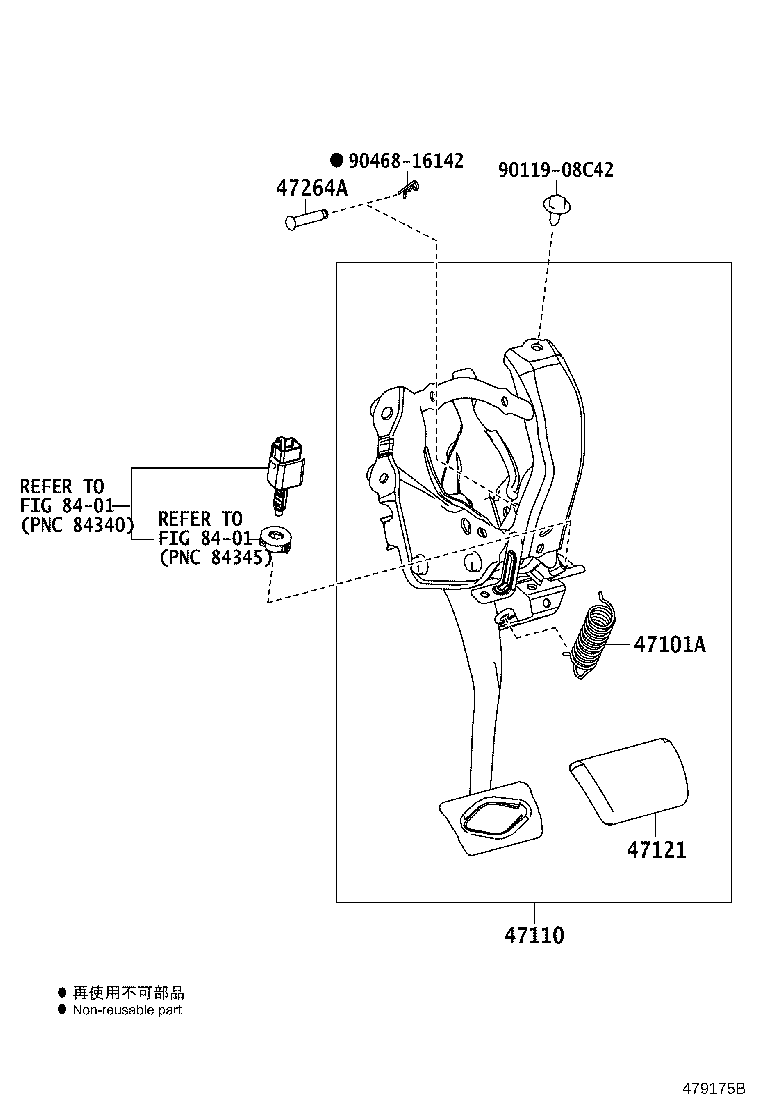 ● 90468-16142
47264A
90119-08C42
REFER TO
FIG 84-01
(PNC 84340)
REFER TO
FIG 84-01
(PNC 84345)
47101A
47121
47110
● 再使用不可部品
● Non-reusable part
479175B