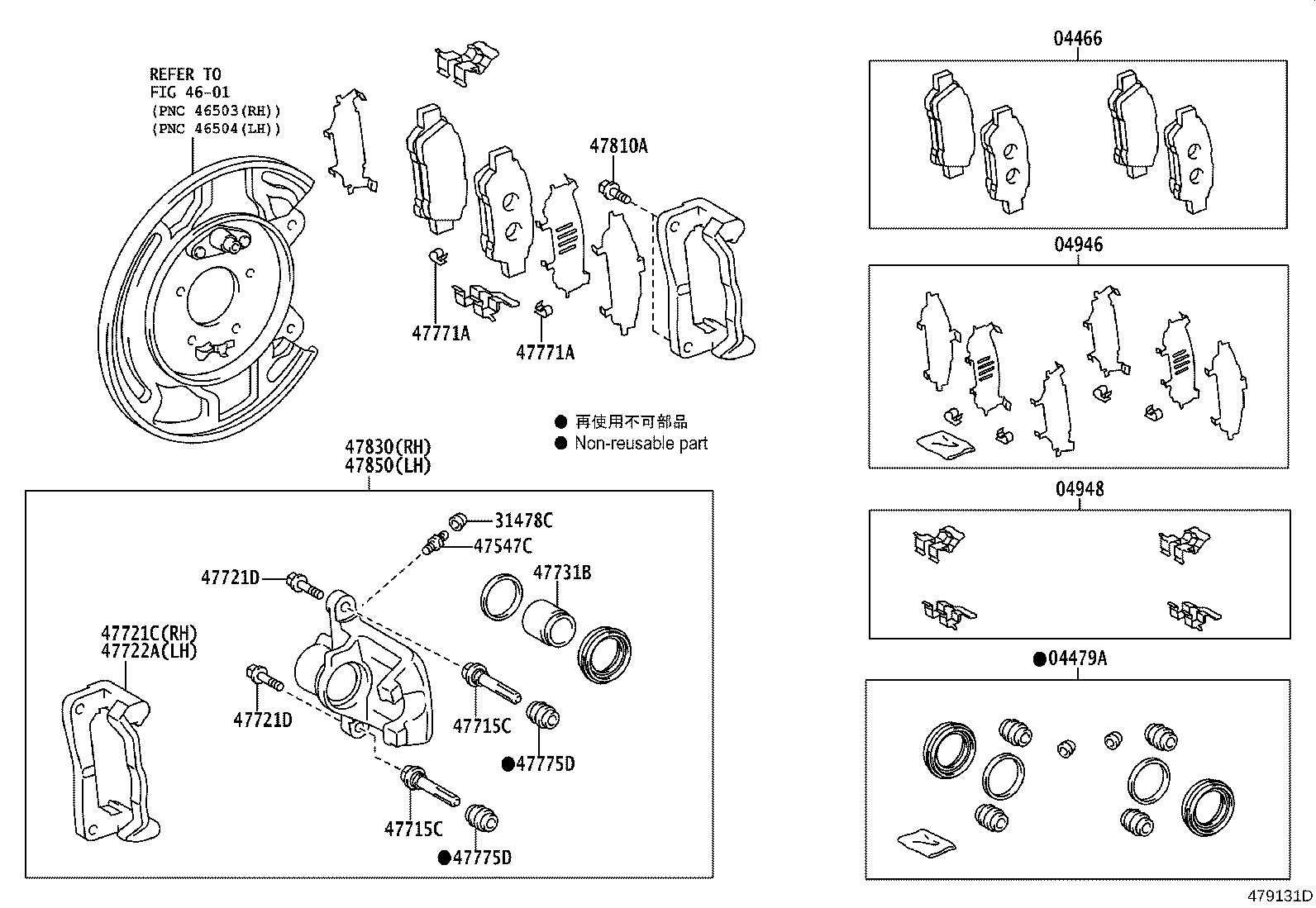 REFER TO
FIG 46-01
(PNC 46503(RH))
(PNC 46504(LH))

47810A

47771A

47771A

● 再使用不可部品
● Non-reusable part

47830(RH)
47850(LH)

31478C
47547C
47721D
47731B
47721C(RH)
47722A(LH)
47721D
47715C
●47775D
47715C
●47775D

04466

04946

04948

●04479A

479131D