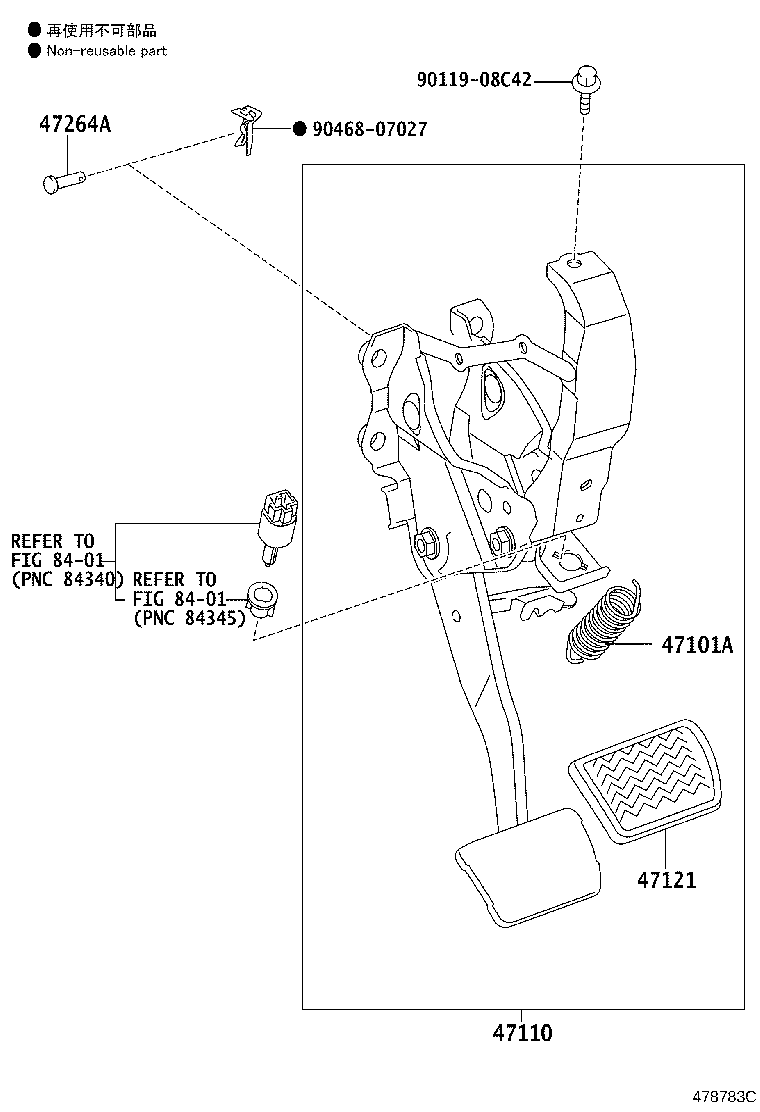 ● 再使用不可部品
● Non-reusable part

90119-08C42

47264A

● 90468-07027

REFER TO
FIG 84-01
(PNC 84340)

REFER TO
FIG 84-01
(PNC 84345)

47101A

47121

47110

478783C