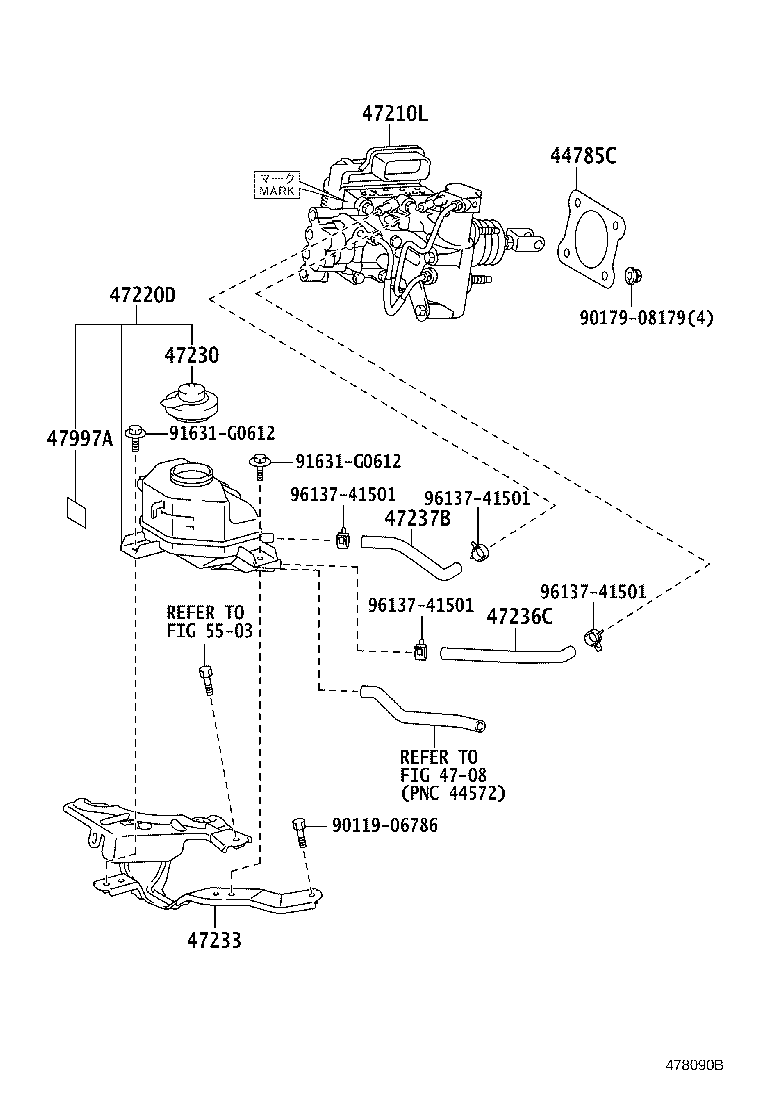 47210L

マーク
MARK

44785C

90179-08179(4)

47220D

47230

47997A

91631-G0612

91631-G0612

96137-41501

96137-41501

47237B

96137-41501

96137-41501

47236C

REFER TO
FIG 55-03

REFER TO
FIG 47-08
(PNC 44572)

90119-06786

47233

478090B