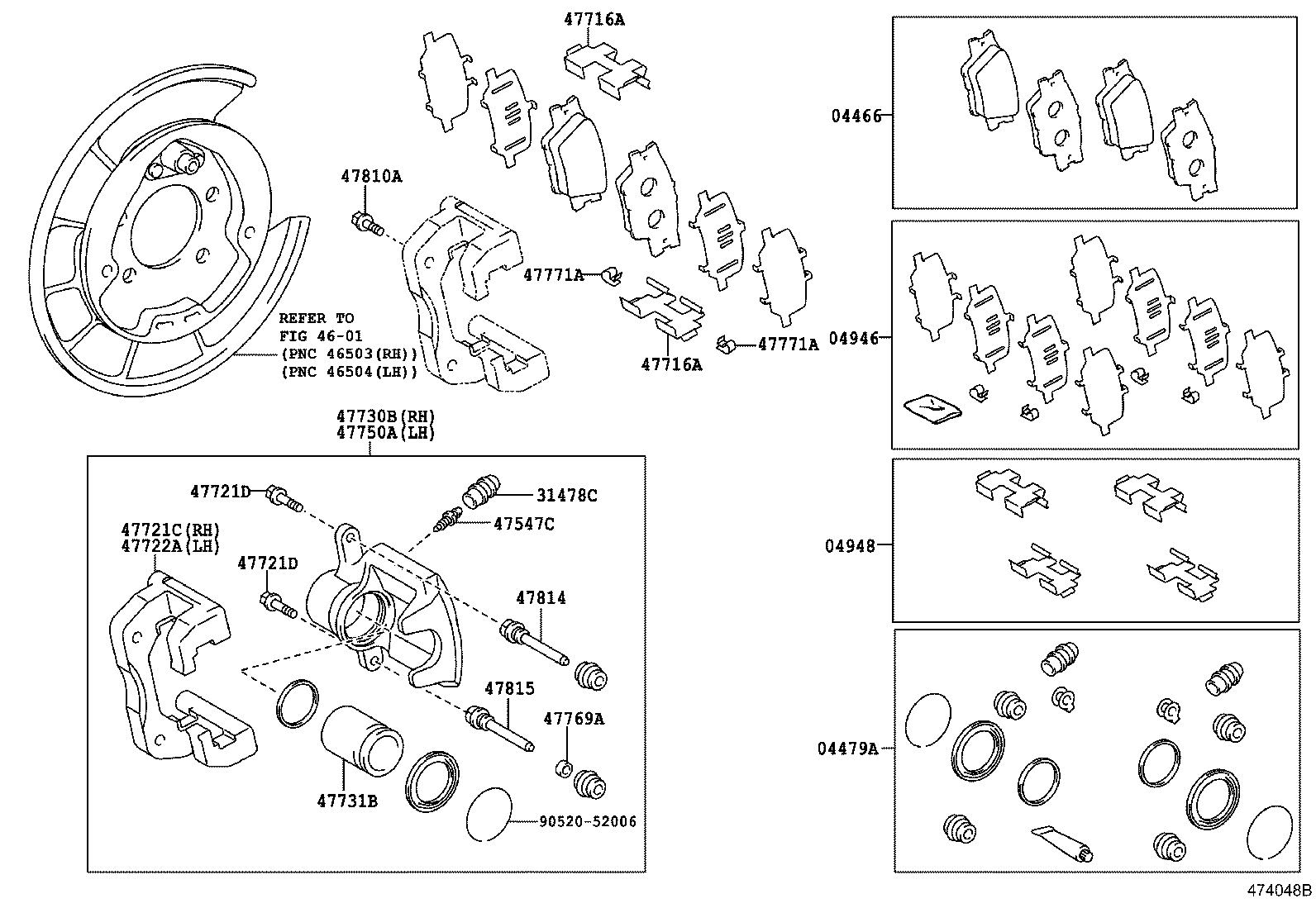 47716A

47810A

47771A

47716A

47771A

REFER TO
FIG 46-01
(PNC 46503(RH))
(PNC 46504(LH))

47730B(RH)
47750A(LH)

47721D

31478C

47547C

47721C(RH)
47722A(LH)

47721D

47814

47815

47769A

47731B

90520-52006

04466

04946

04948

04479A

474048B