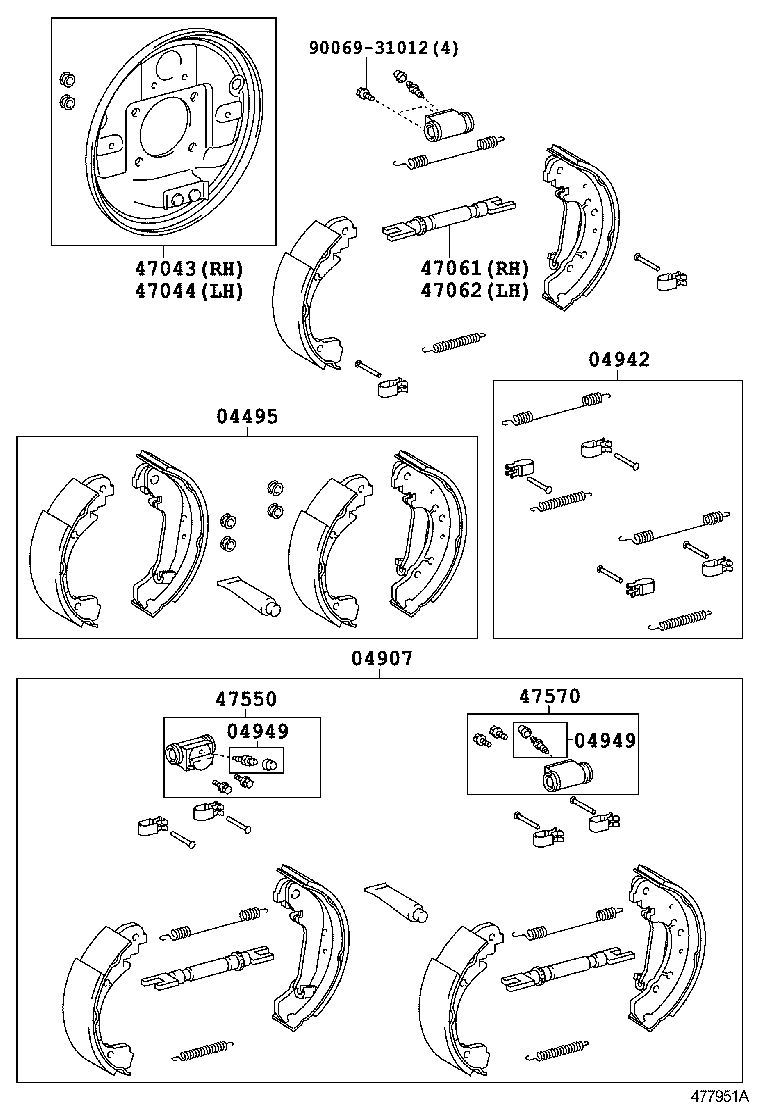 90069-31012(4)

47043(RH)
47044(LH)

47061(RH)
47062(LH)

04942

04495

04907

47550

04949

47570

04949

477951A