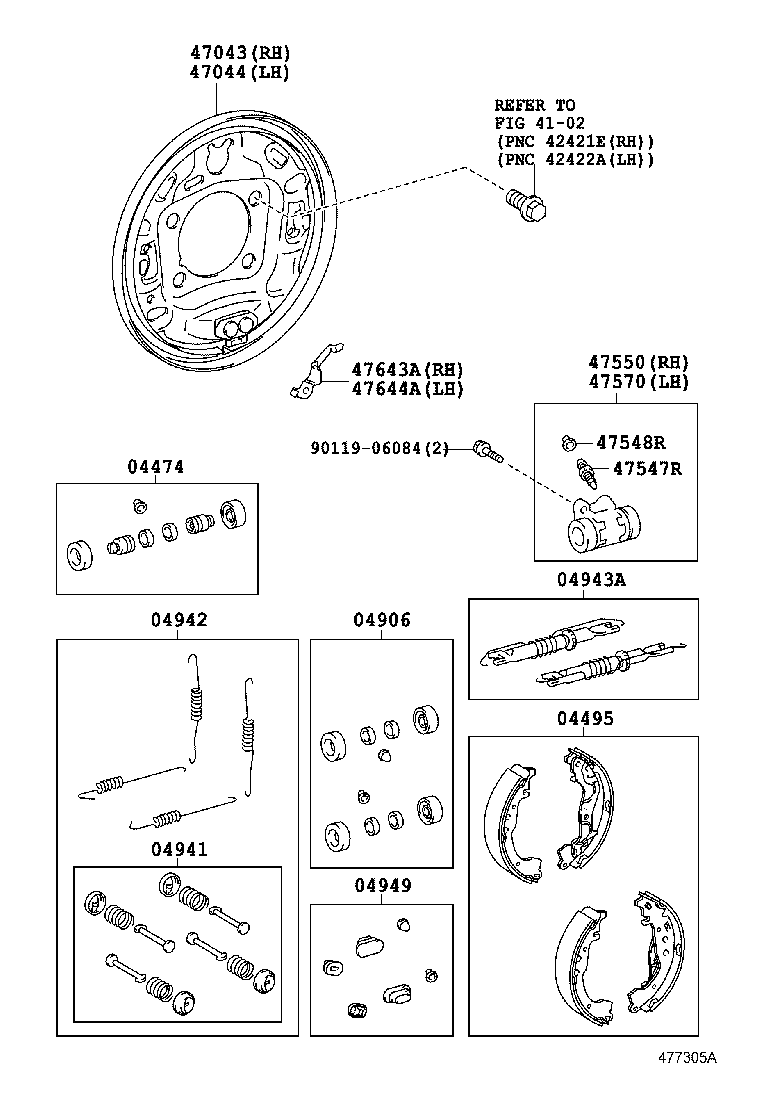 47043(RH)
47044(LH)

REFER TO
FIG 41-02
(PNC 42421E(RH))
(PNC 42422A(LH))

47643A(RH)
47644A(LH)

47550(RH)
47570(LH)

90119-06084(2)

47548R
47547R

04474

04943A

04942

04906

04495

04941

04949

477305A