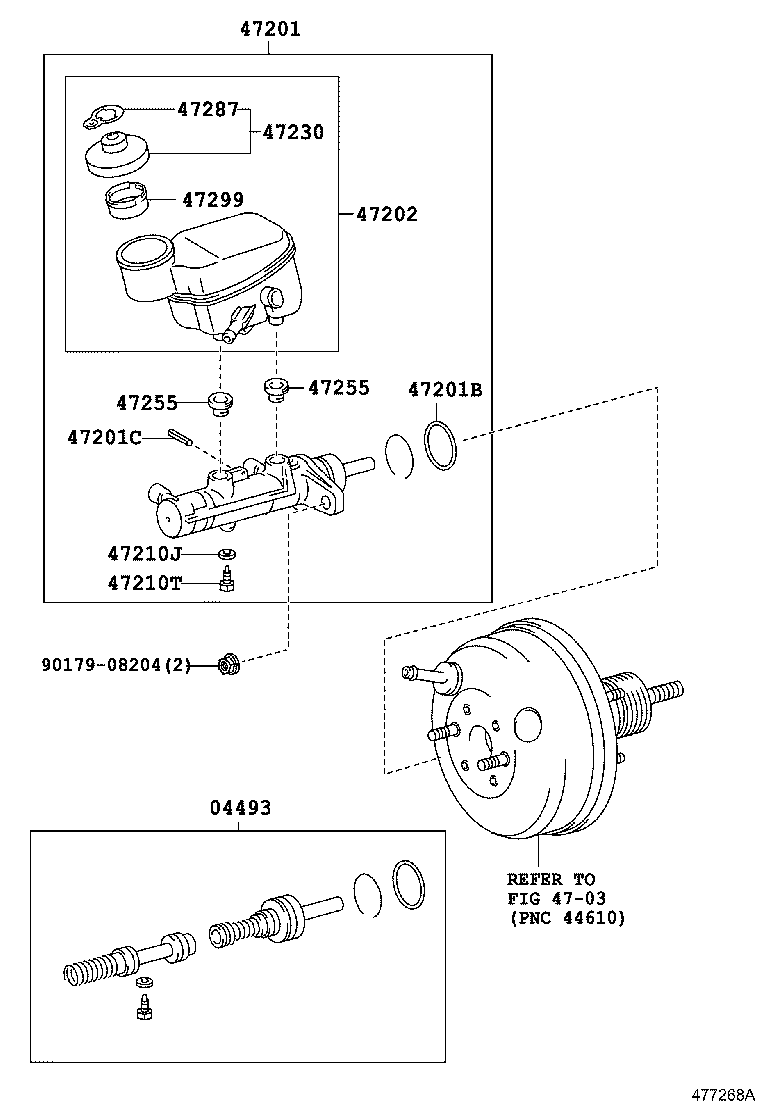 47201

47287
47230
47299
47202

47255
47255
47201B
47201C
47210J
47210T

90179-08204(2)

04493

REFER TO
FIG 47-03
(PNC 44610)

477268A