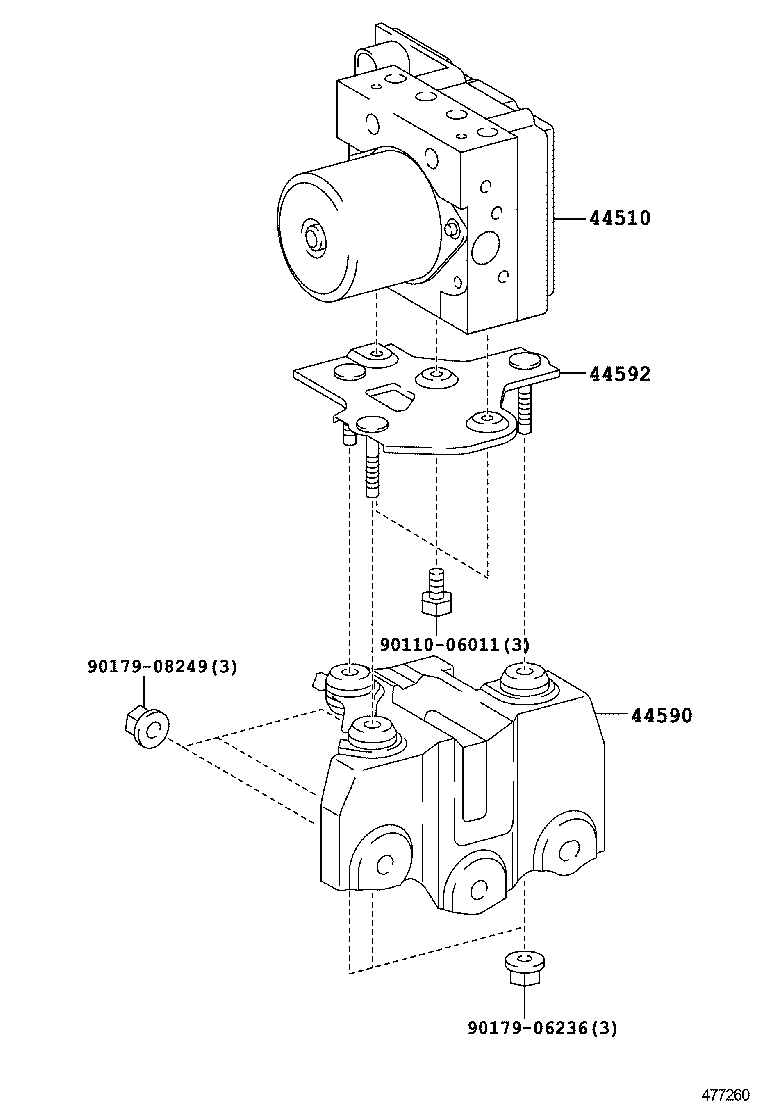 44510

44592

90110-06011(3)

90179-08249(3)

44590

90179-06236(3)

477260