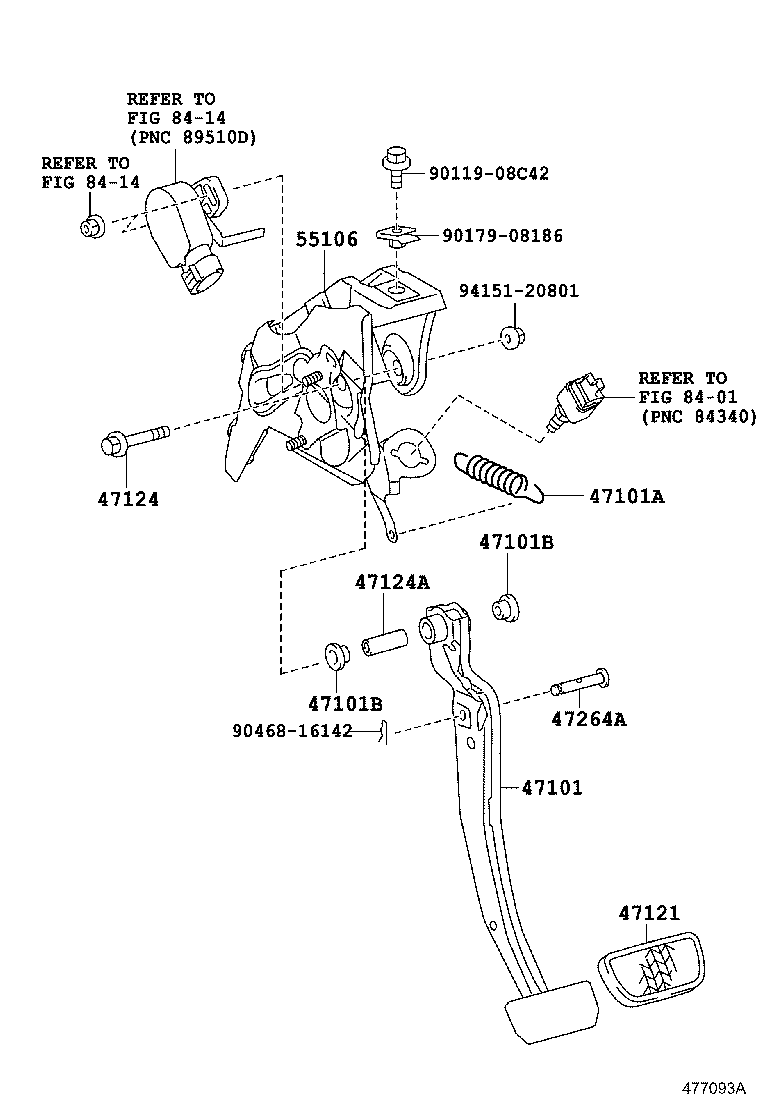 REFER TO
FIG 84-14
(PNC 89510D)

REFER TO
FIG 84-14

90119-08C42

90179-08186

55106

94151-20801

REFER TO
FIG 84-01
(PNC 84340)

47124

47101A

47101B

47124A

47101B

90468-16142

47264A

47101

47121

477093A