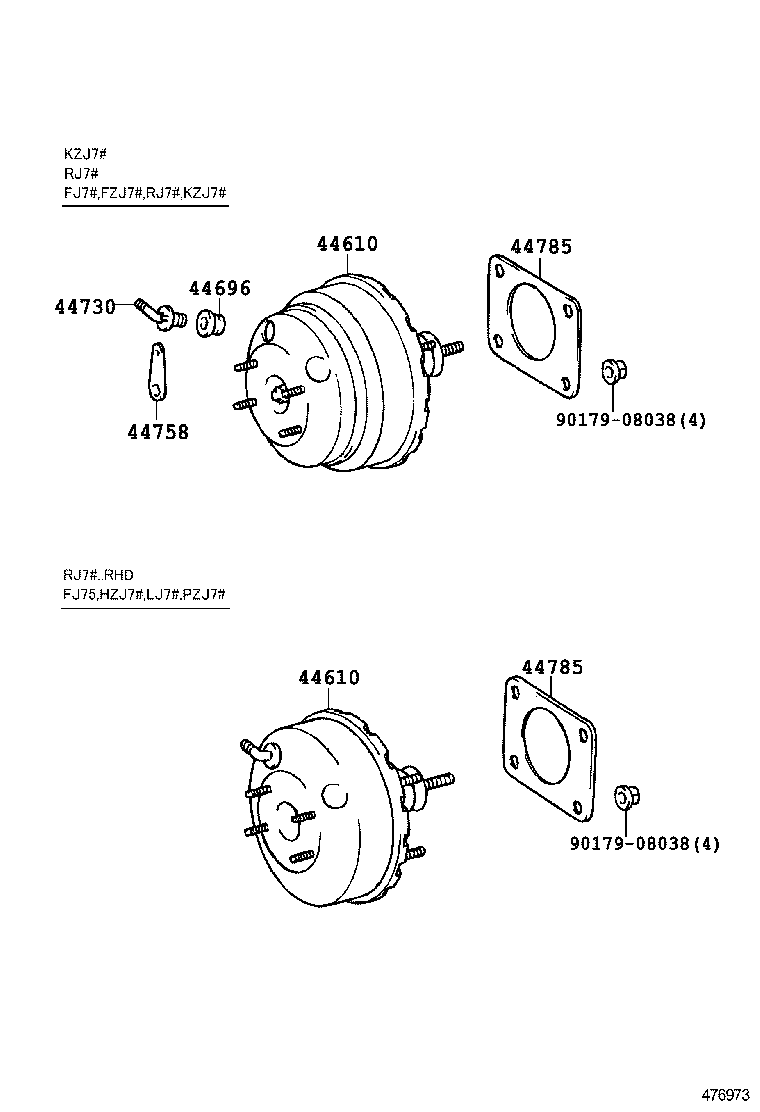 KZJ7#
RJ7#
FJ7#,FZJ7#,RJ7#,KZJ7#

44610
44785
44730
44696
44758
90179-08038(4)

RJ7#..RHD
FJ75,HZJ7#,LJ7#,PZJ7#

44610
44785
90179-08038(4)

476973