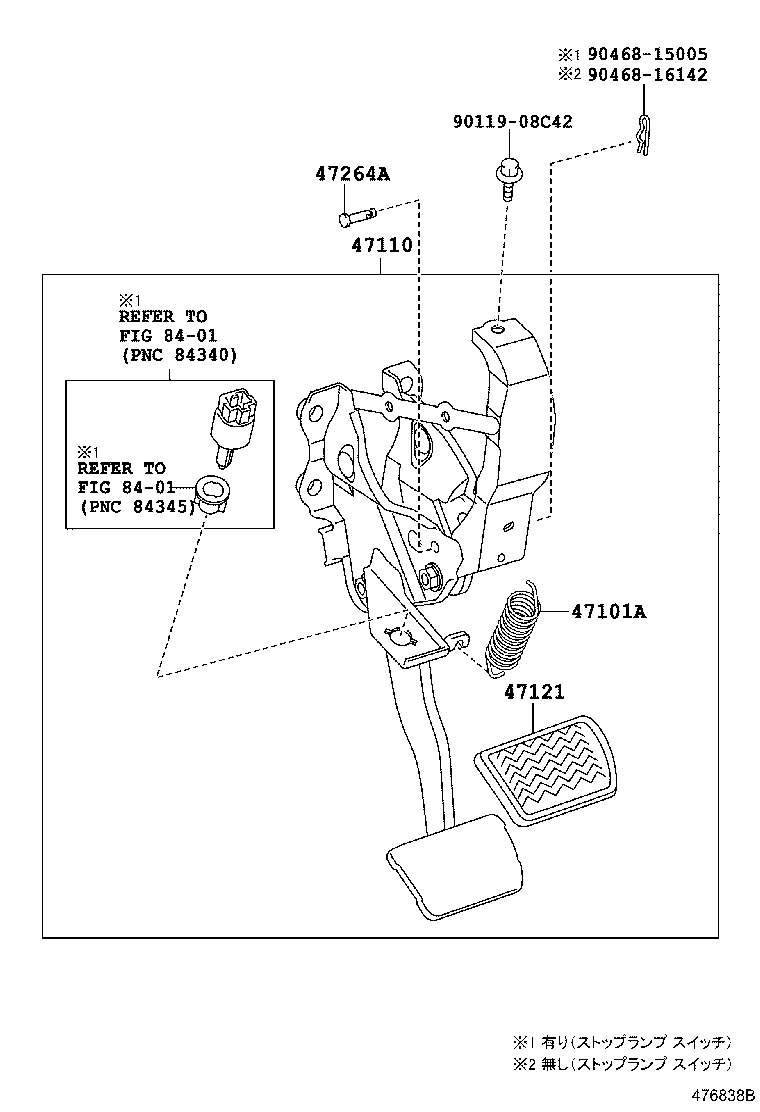 ※1 90468-15005
※2 90468-16142

90119-08C42

47264A

47110

※1
REFER TO
FIG 84-01
(PNC 84340)

※1
REFER TO
FIG 84-01
(PNC 84345)

47101A

47121

※1 有り(ストップランプ スイッチ)
※2 無し(ストップランプ スイッチ)

476838B