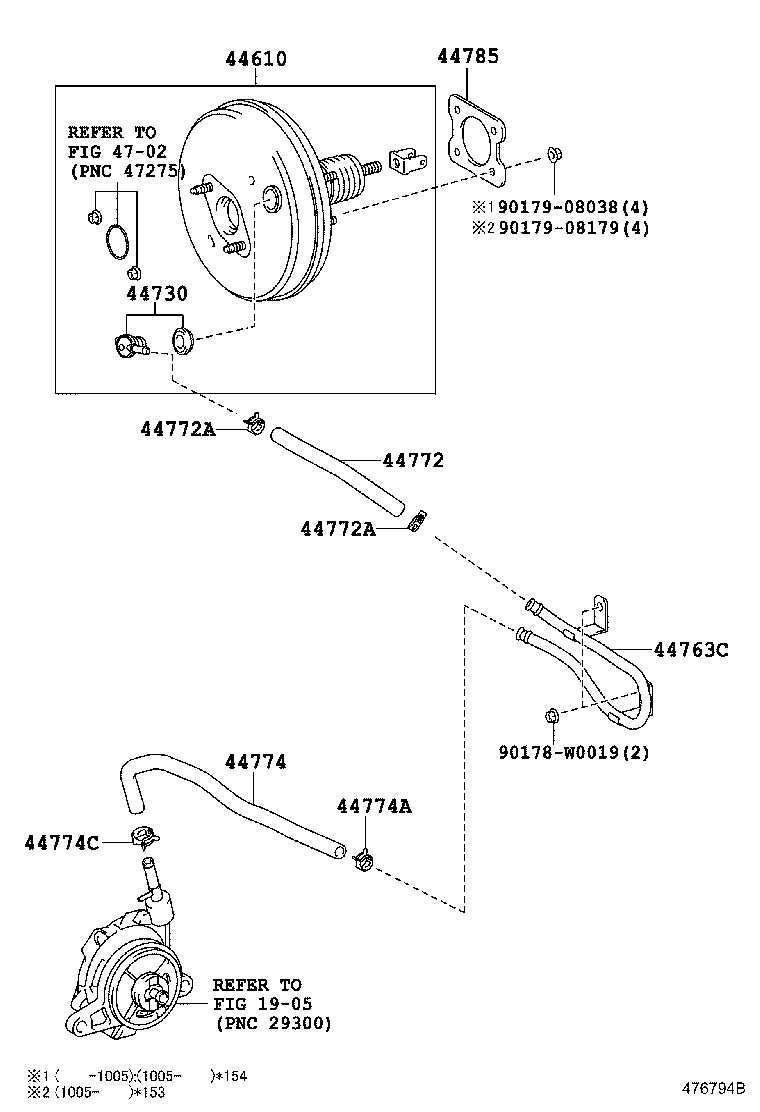 44610

44785

REFER TO
FIG 47-02
(PNC 47275)

※1 90179-08038(4)
※2 90179-08179(4)

44730

44772A

44772

44772A

44763C

90178-W0019(2)

44774

44774A

44774C

REFER TO
FIG 19-05
(PNC 29300)

※1 (   -1005);(1005-   )*154
※2 (1005-   )*153

476794B