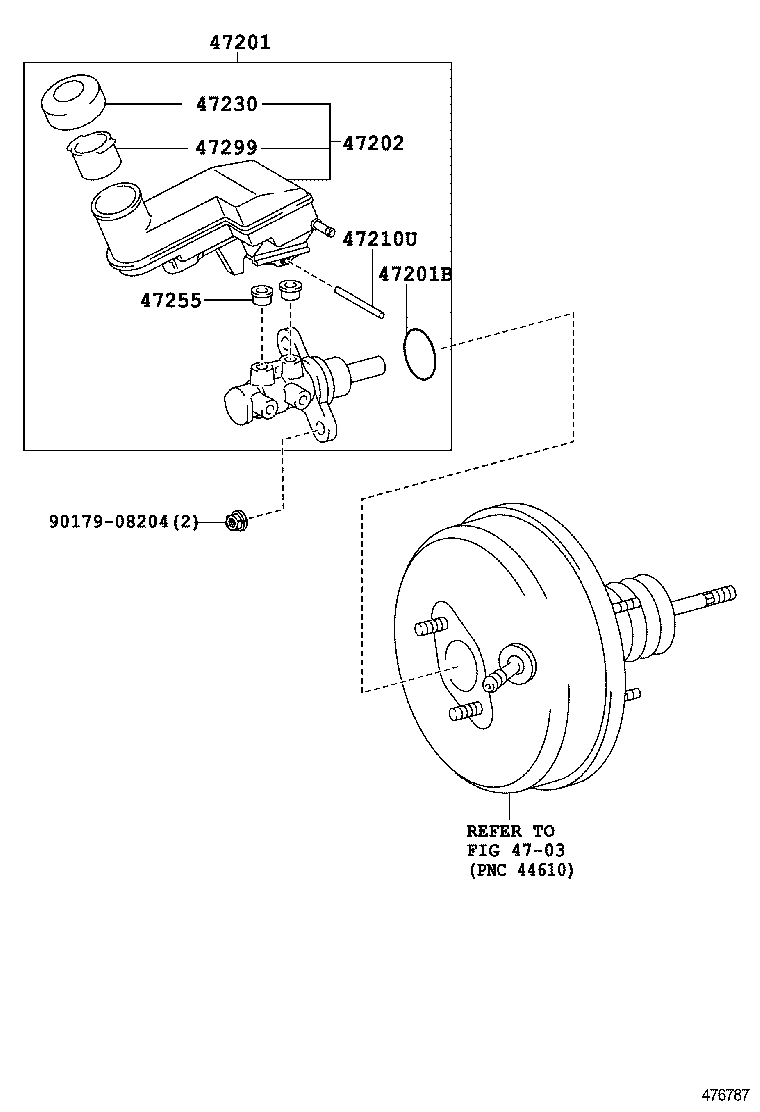 47201
47230
47299
47202
47210U
47201B
47255
90179-08204(2)
REFER TO
FIG 47-03
(PNC 44610)
476787