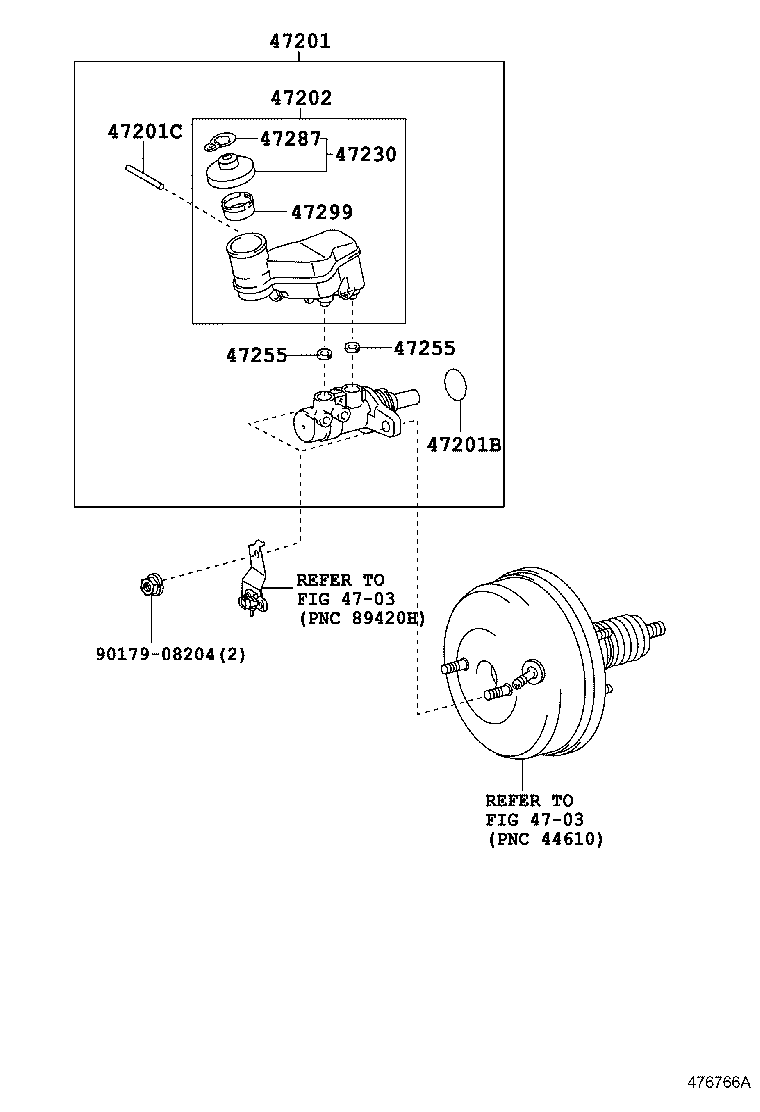 47201

47202

47201C

47287

47230

47299

47255

47255

47201B

REFER TO
FIG 47-03
(PNC 89420H)

90179-08204(2)

REFER TO
FIG 47-03
(PNC 44610)

476766A