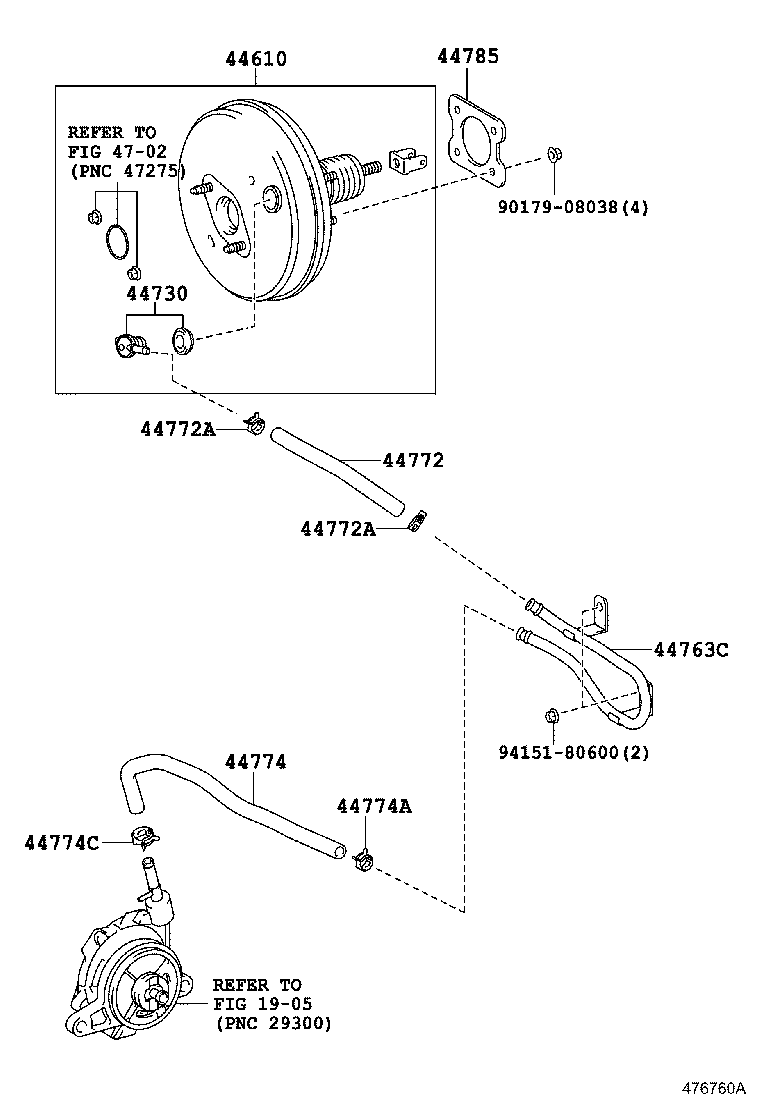 44610

44785

REFER TO
FIG 47-02
(PNC 47275)

90179-08038(4)

44730

44772A

44772

44772A

44763C

94151-80600(2)

44774

44774A

44774C

REFER TO
FIG 19-05
(PNC 29300)

476760A