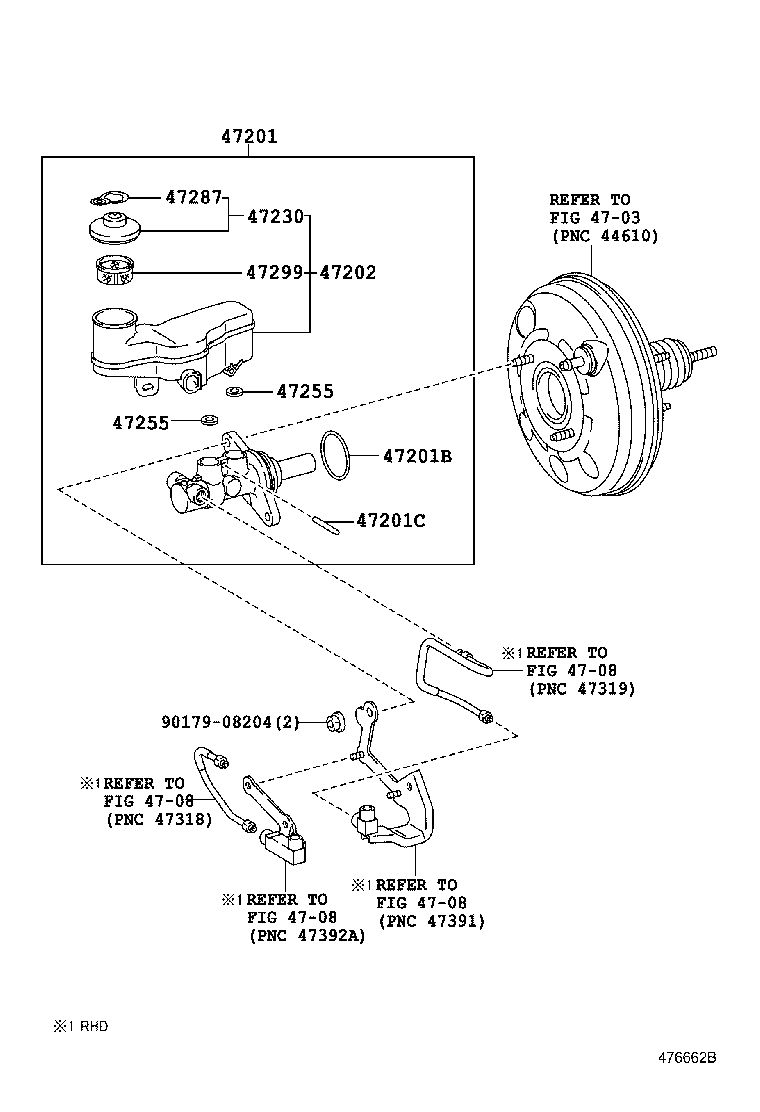 47201

47287

47230

47299

47202

47255

47255

47201B

47201C

REFER TO FIG 47-03 (PNC 44610)

※1 REFER TO FIG 47-08 (PNC 47319)

90179-08204(2)

※1 REFER TO FIG 47-08 (PNC 47318)

※1 REFER TO FIG 47-08 (PNC 47392A)

※1 REFER TO FIG 47-08 (PNC 47391)

※1 RHD

476662B