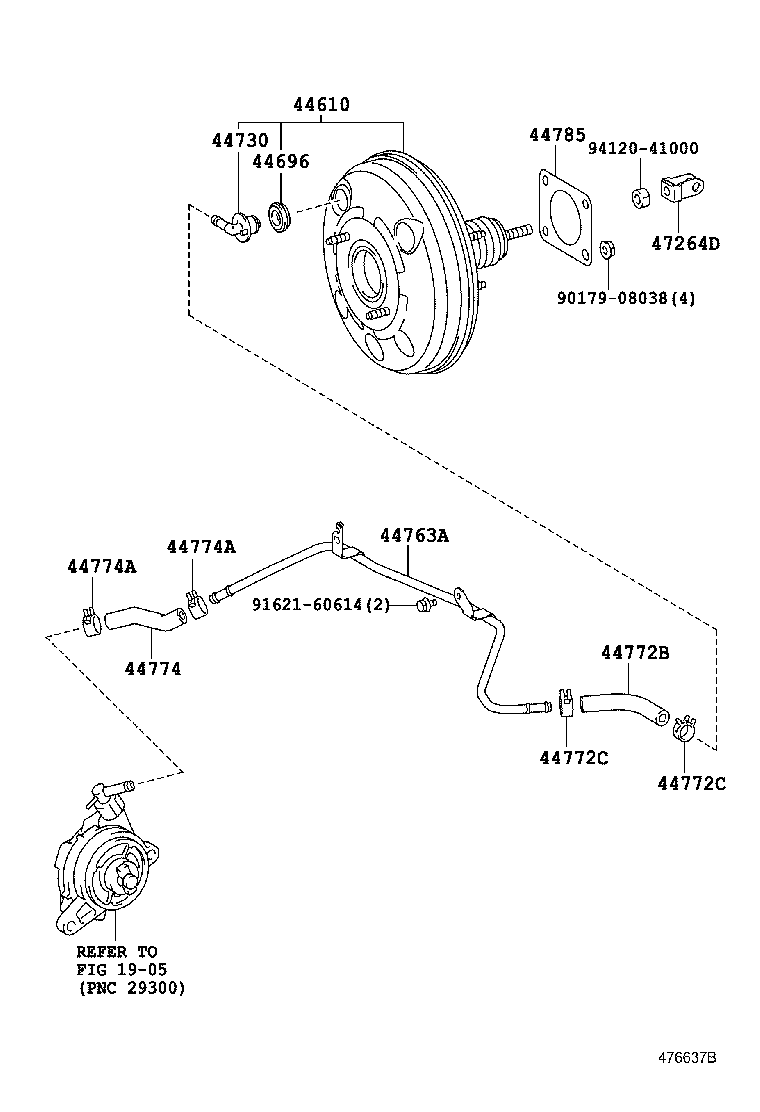 44610
44730
44696
44785
94120-41000
47264D
90179-08038(4)
44774A
44774A
44763A
91621-60614(2)
44774
44772B
44772C
44772C
REFER TO
FIG 19-05
(PNC 29300)
476637B