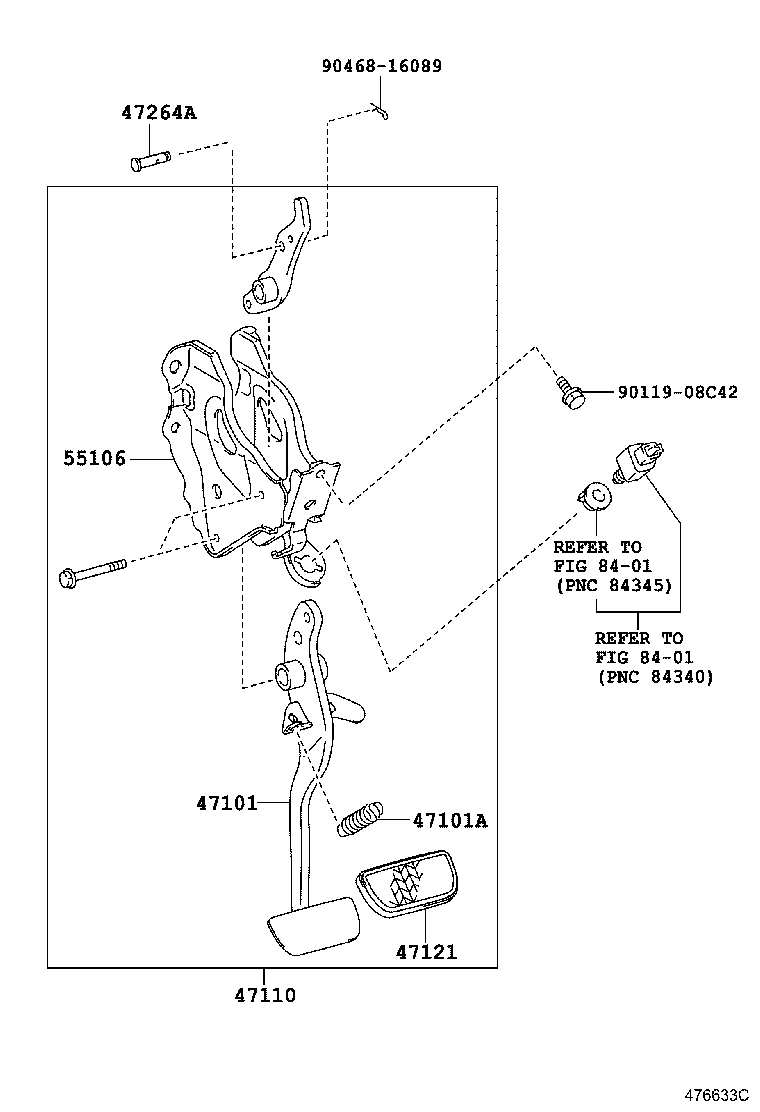 90468-16089

47264A

90119-08C42

55106

REFER TO
FIG 84-01
(PNC 84345)

REFER TO
FIG 84-01
(PNC 84340)

47101

47101A

47121

47110

476633C