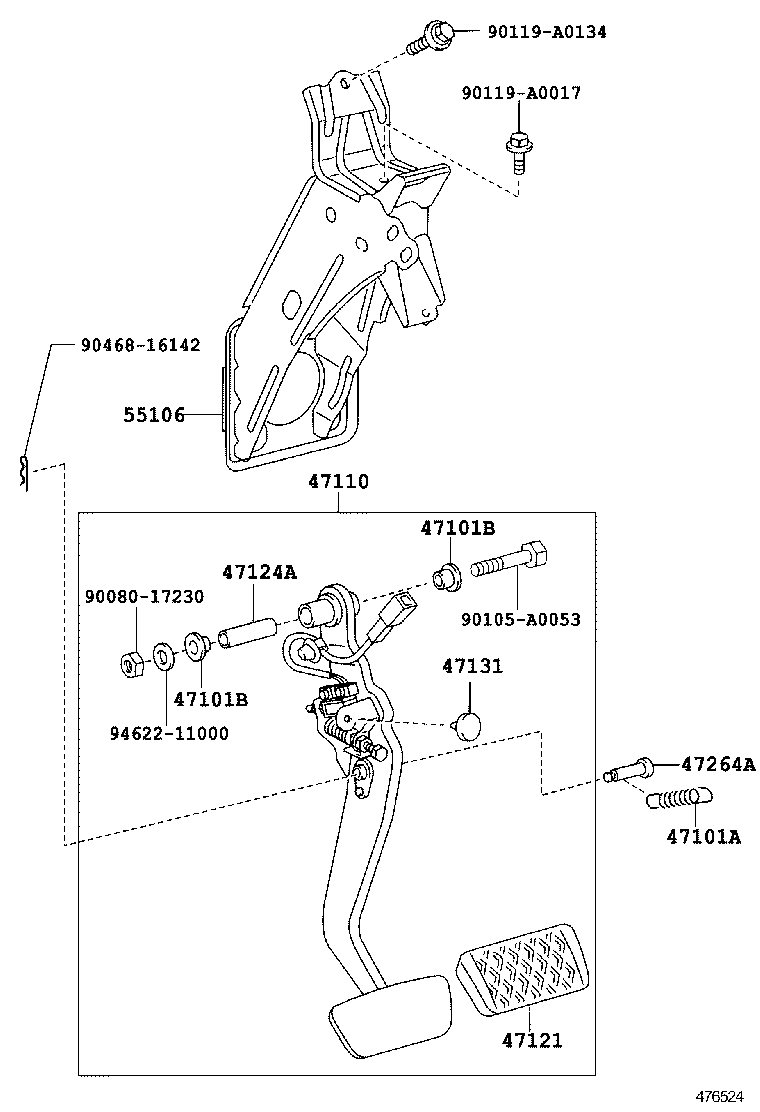 90119-A0134
90119-A0017
90468-16142
55106
47110
47101B
47124A
90080-17230
90105-A0053
47131
47101B
94622-11000
47264A
47101A
47121
476524