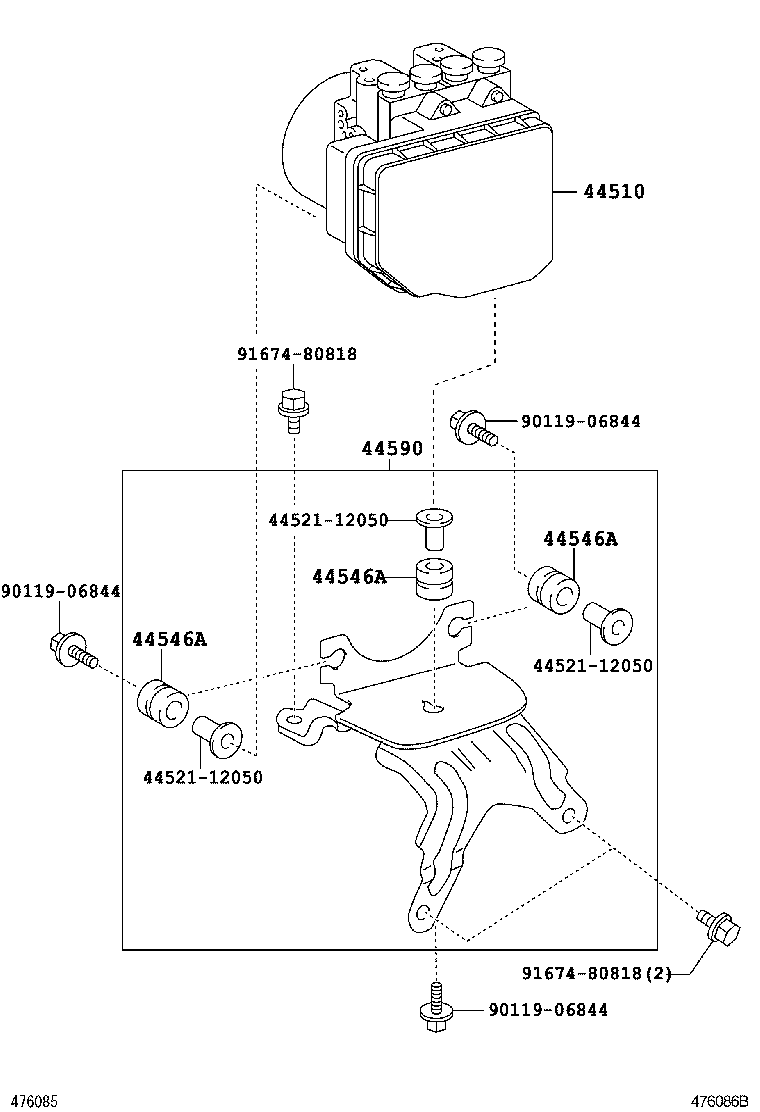 44510

91674-80818

90119-06844

44590

44521-12050

44546A

44546A

90119-06844

44546A

44521-12050

44521-12050

91674-80818(2)

90119-06844

476085

476086B