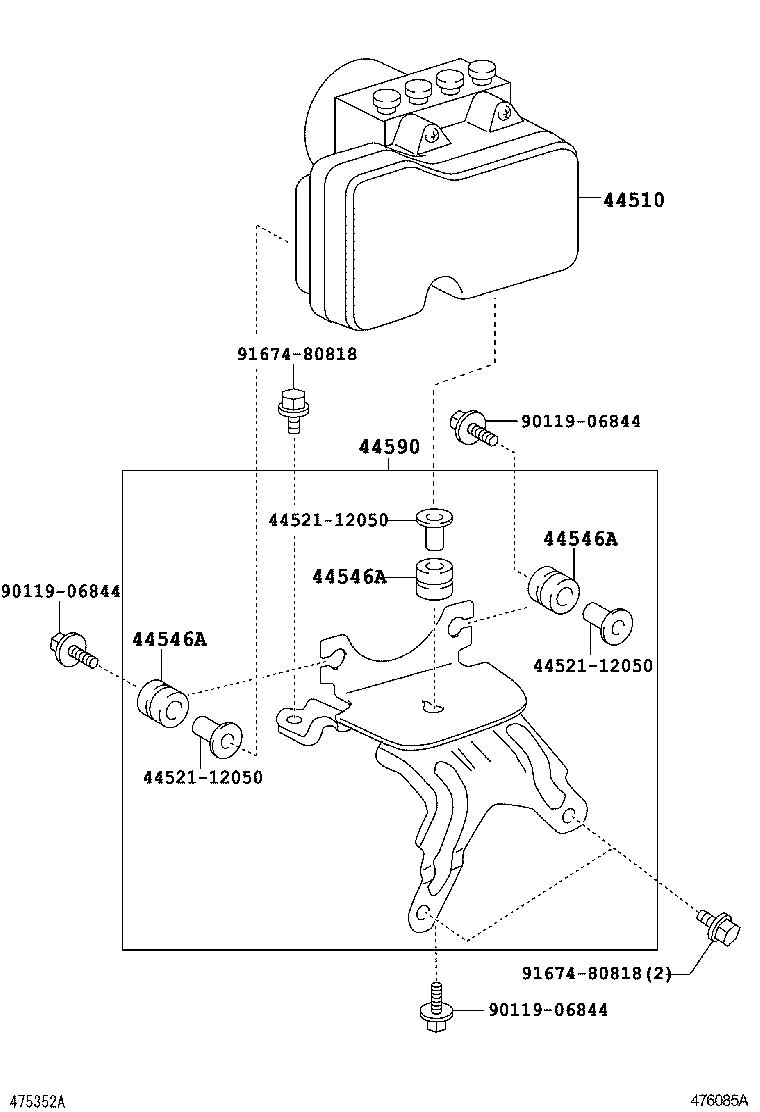 44510

91674-80818

90119-06844

44590

44521-12050

44546A

44546A

90119-06844

44546A

44521-12050

44521-12050

91674-80818(2)

90119-06844

475352A

476085A