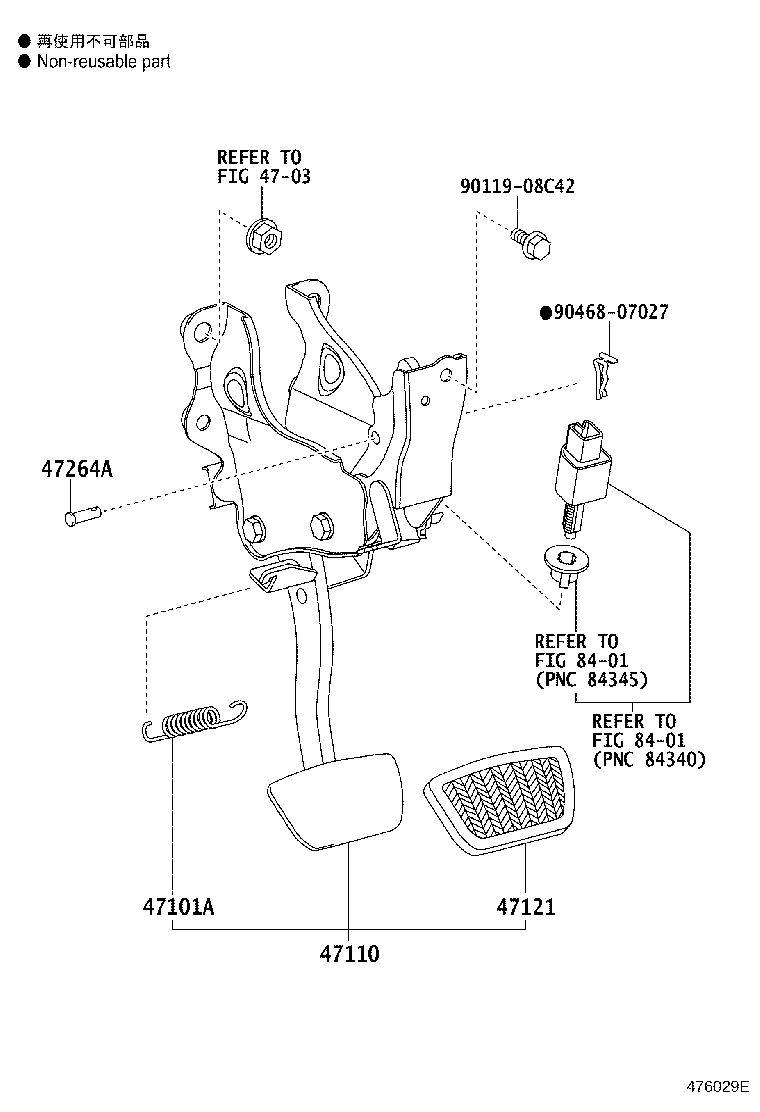 ● 再使用不可部品
● Non-reusable part

REFER TO
FIG 47-03

90119-08C42

●90468-07027

47264A

REFER TO
FIG 84-01
(PNC 84345)

REFER TO
FIG 84-01
(PNC 84340)

47101A

47121

47110

476029E