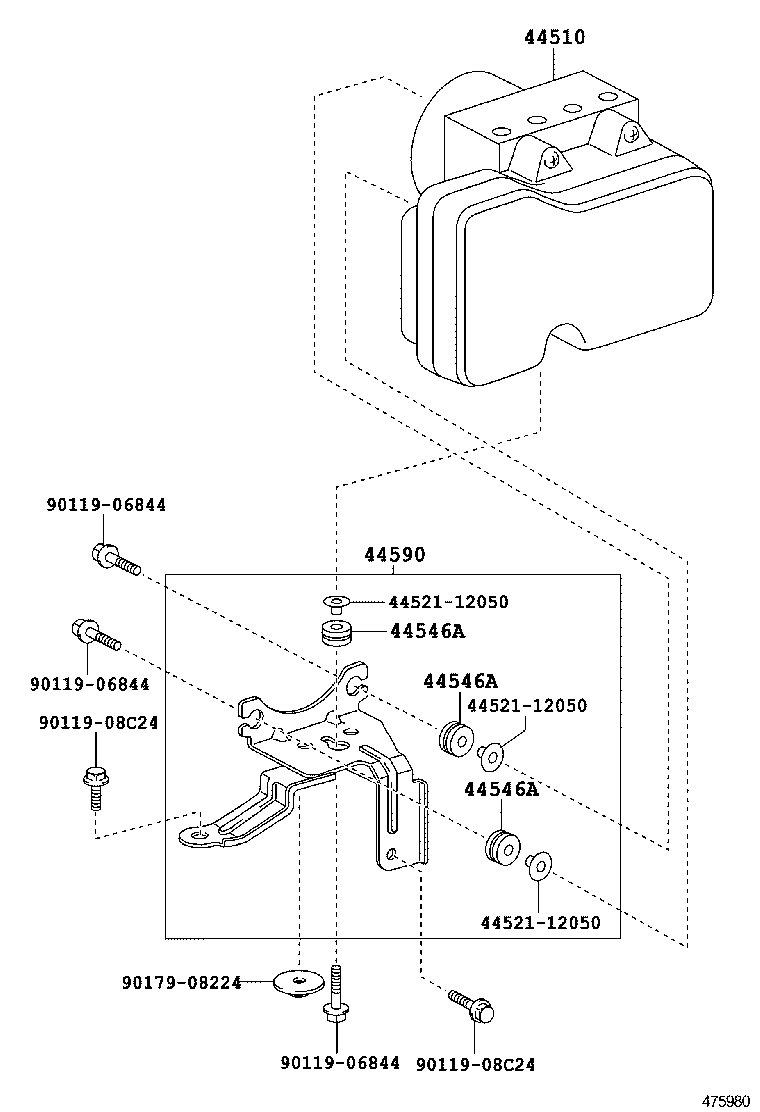 44510

90119-06844

44590

44521-12050

44546A

90119-06844

44546A

44521-12050

90119-08C24

44546A

44521-12050

90179-08224

90119-06844

90119-08C24

475980