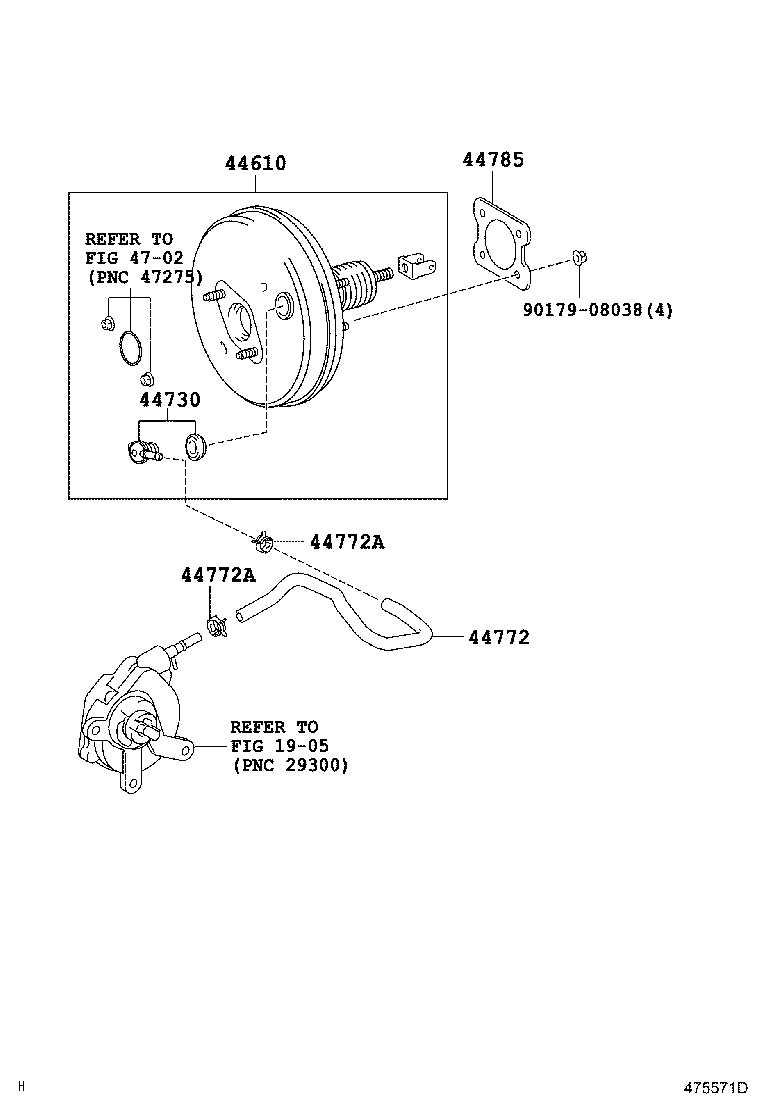 44610

44785

REFER TO
FIG 47-02
(PNC 47275)

90179-08038(4)

44730

44772A

44772A

44772

REFER TO
FIG 19-05
(PNC 29300)

H

475571D