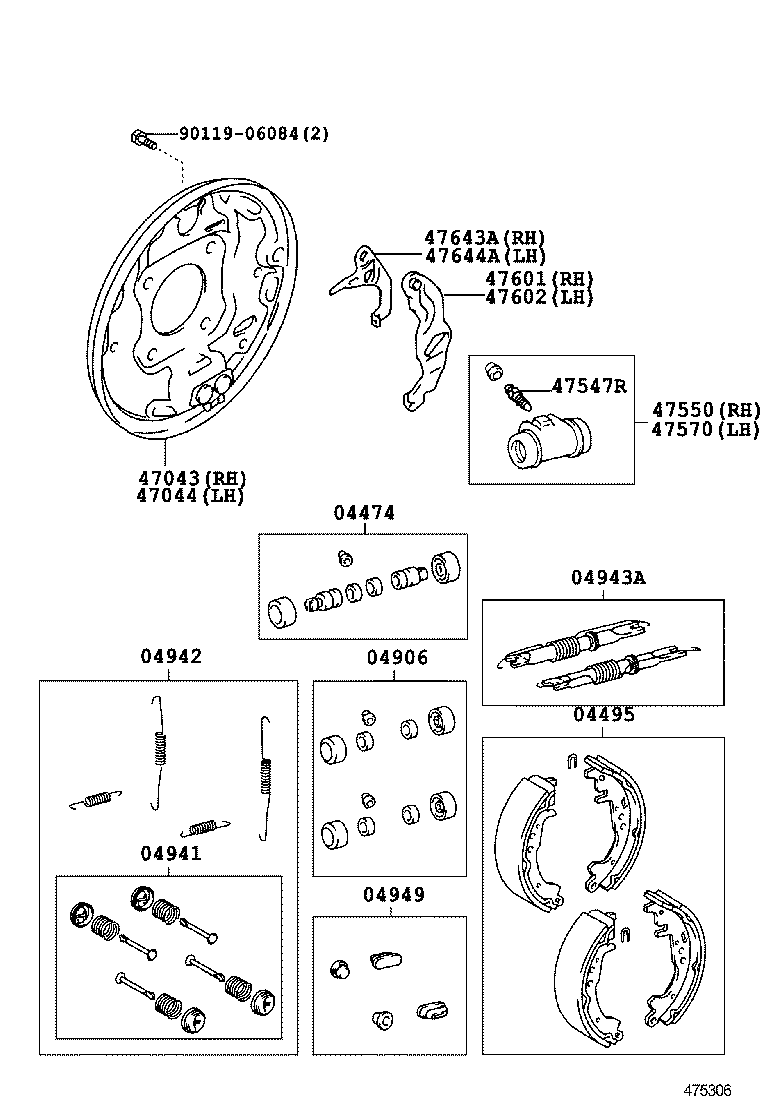 90119-06084(2)

47643A(RH)
47644A(LH)

47601(RH)
47602(LH)

47547R

47550(RH)
47570(LH)

47043(RH)
47044(LH)

04474

04943A

04942

04906

04495

04941

04949

475306