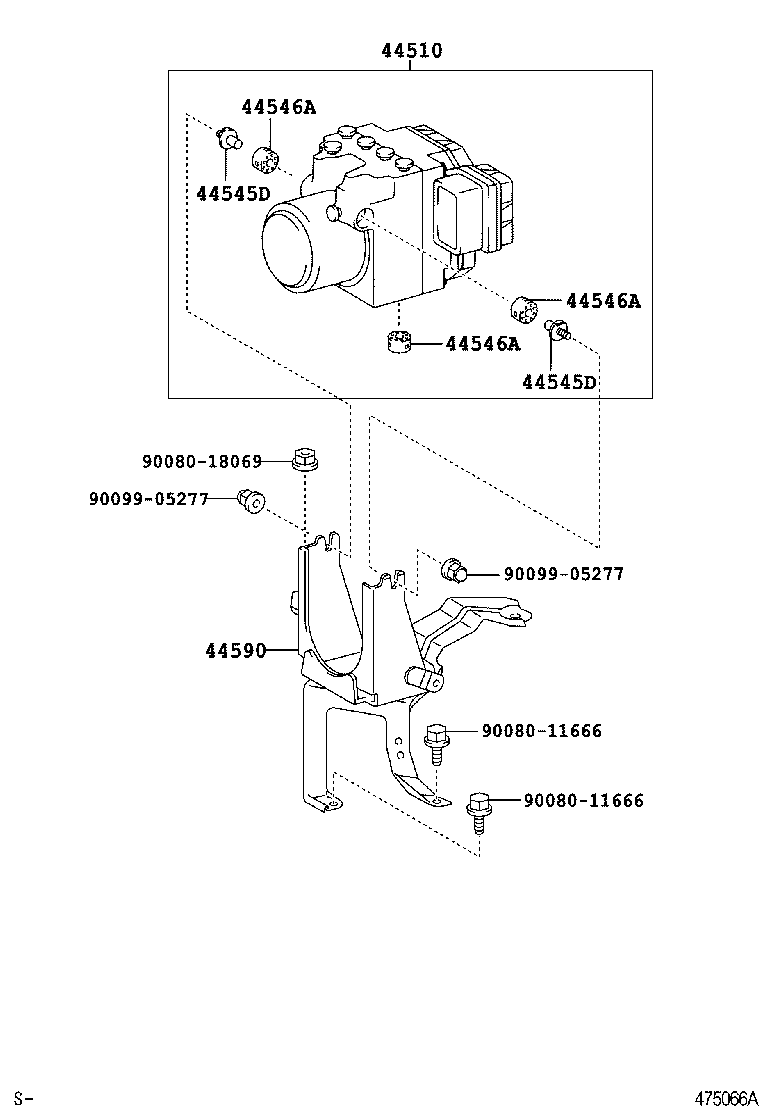 44510

44546A

44545D

44546A

44546A

44545D

90080-18069

90099-05277

90099-05277

44590

90080-11666

90080-11666

S-

475066A