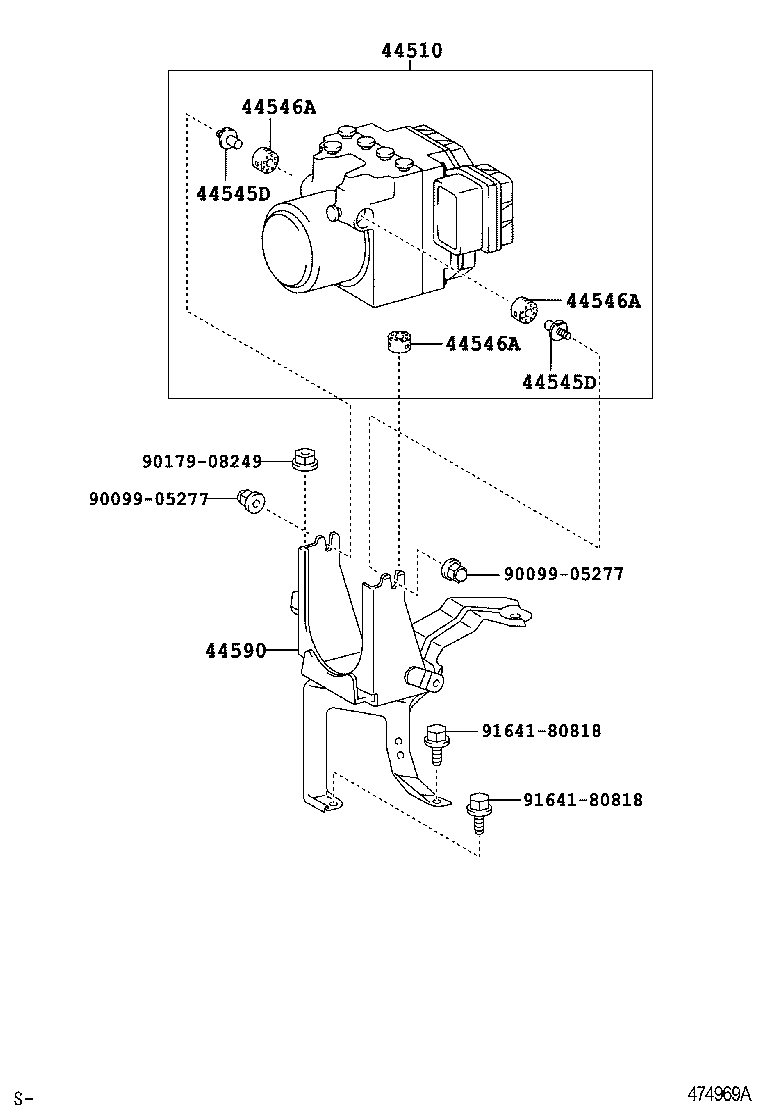 44510
44546A
44545D
44546A
44546A
44545D
90179-08249
90099-05277
90099-05277
44590
91641-80818
91641-80818
S-
474969A