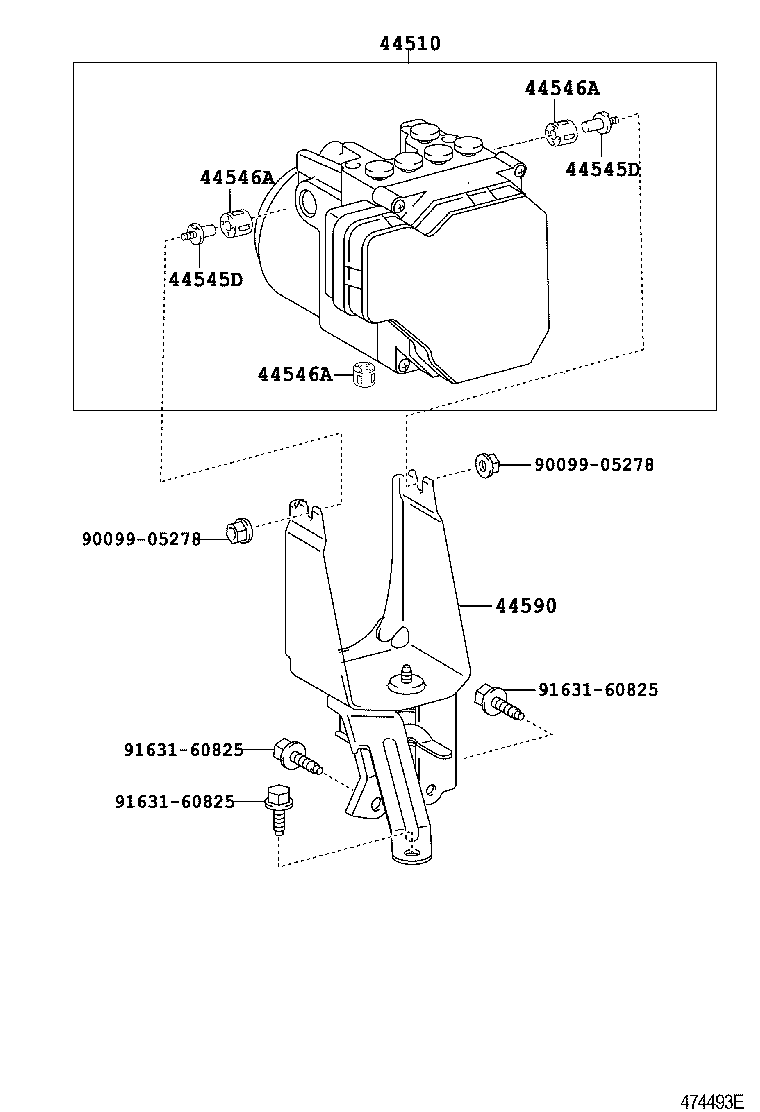 44510

44546A

44545D

44546A

44545D

44546A

90099-05278

90099-05278

44590

91631-60825

91631-60825

91631-60825

474493E