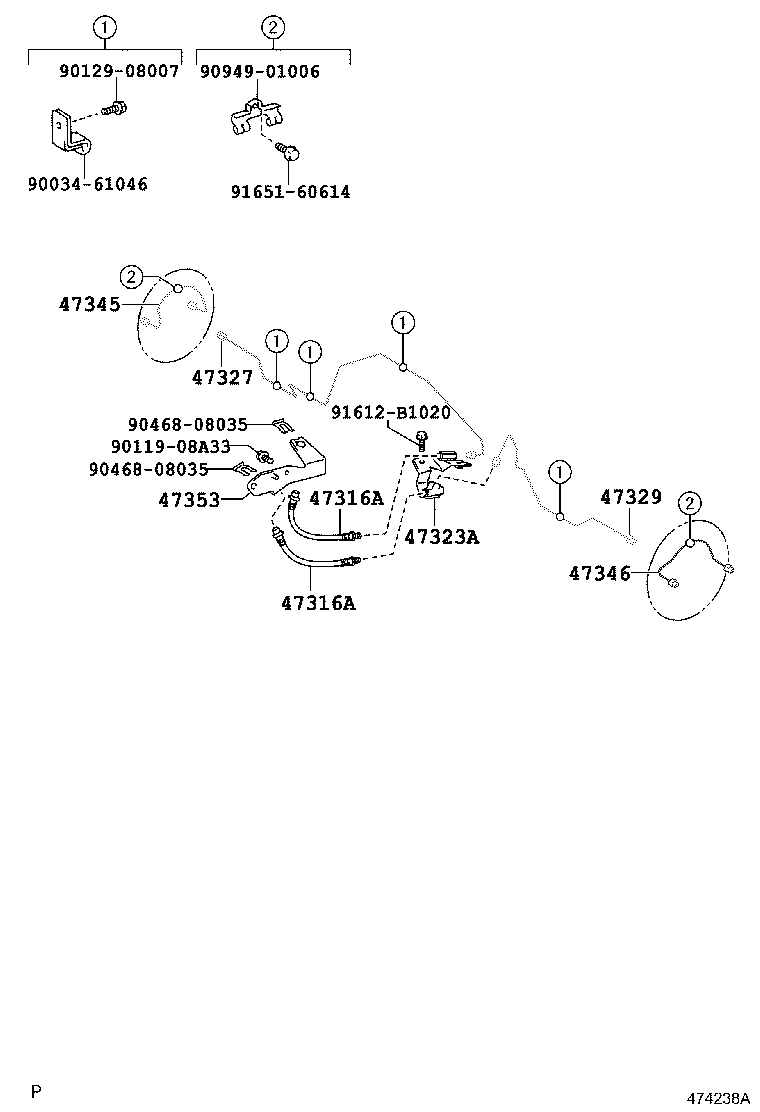 1
90129-08007
90034-61046
2
90949-01006
91651-60614

2
47345
47327
1
1
1
91612-B1020
90468-08035
90119-08A33
90468-08035
47353
47316A
47323A
47316A
1
47329
2
47346

P
474238A