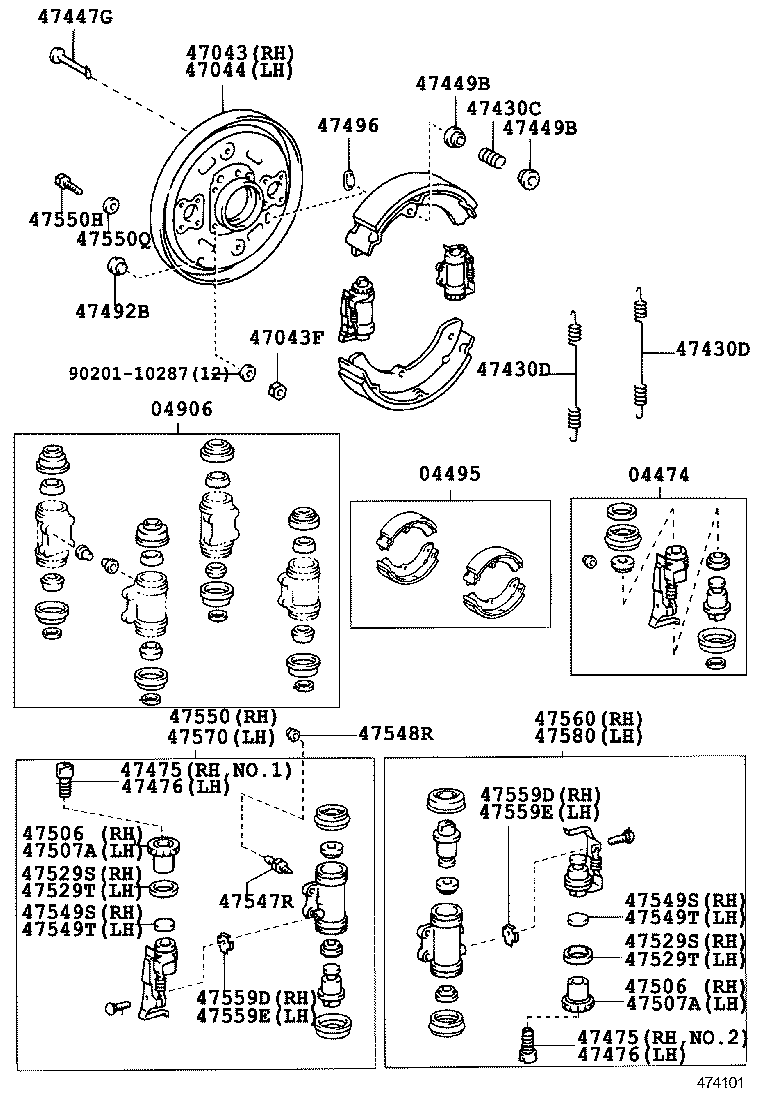 47447G

47043(RH)
47044(LH)

47449B
47430C
47449B

47496

47550H
47550Q

47492B

47043F

90201-10287(12)

47430D

47430D

04906

04495

04474

47550(RH)
47570(LH)

47548R

47560(RH)
47580(LH)

47475(RH,NO.1)
47476(LH)

47506 (RH)
47507A(LH)

47529S(RH)
47529T(LH)

47549S(RH)
47549T(LH)

47547R

47559D(RH)
47559E(LH)

47559D(RH)
47559E(LH)

47549S(RH)
47549T(LH)

47529S(RH)
47529T(LH)

47506 (RH)
47507A(LH)

47475(RH,NO.2)
47476(LH)

474101