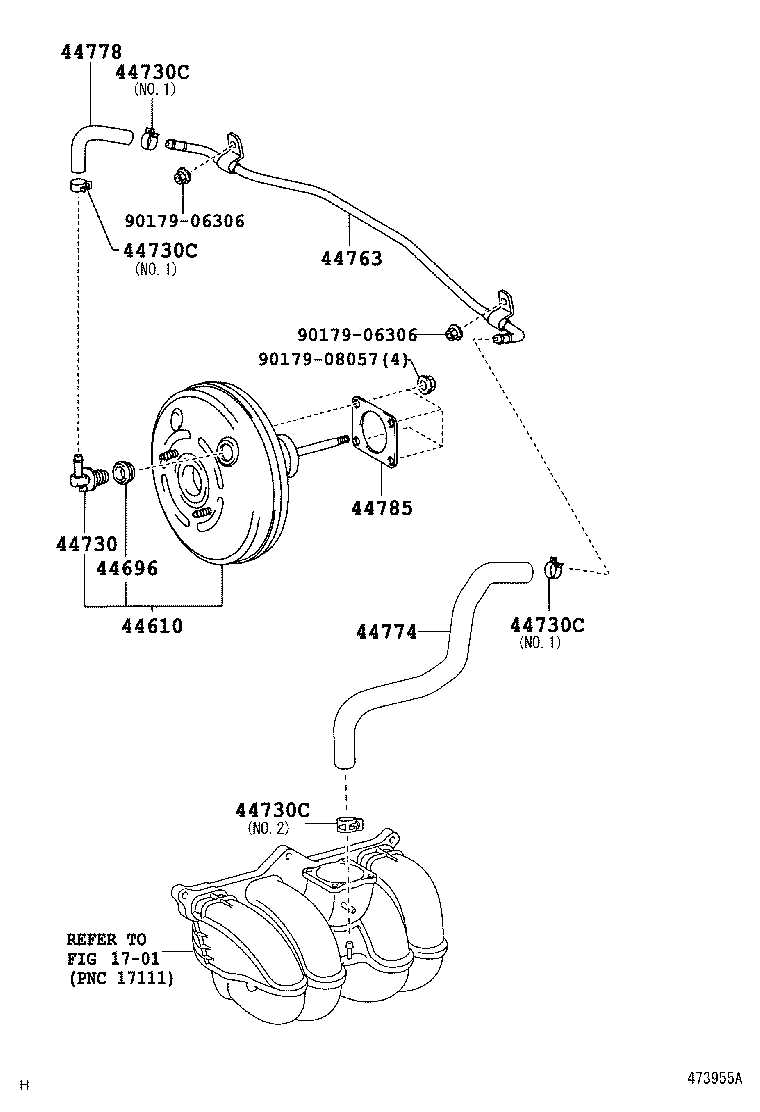 44778
44730C
(NO. 1)
90179-06306
44730C
(NO. 1)
44763
90179-06306
90179-08057(4)
44785
44730
44696
44610
44774
44730C
(NO. 1)
44730C
(NO. 2)
REFER TO
FIG 17-01
(PNC 17111)
H
473955A