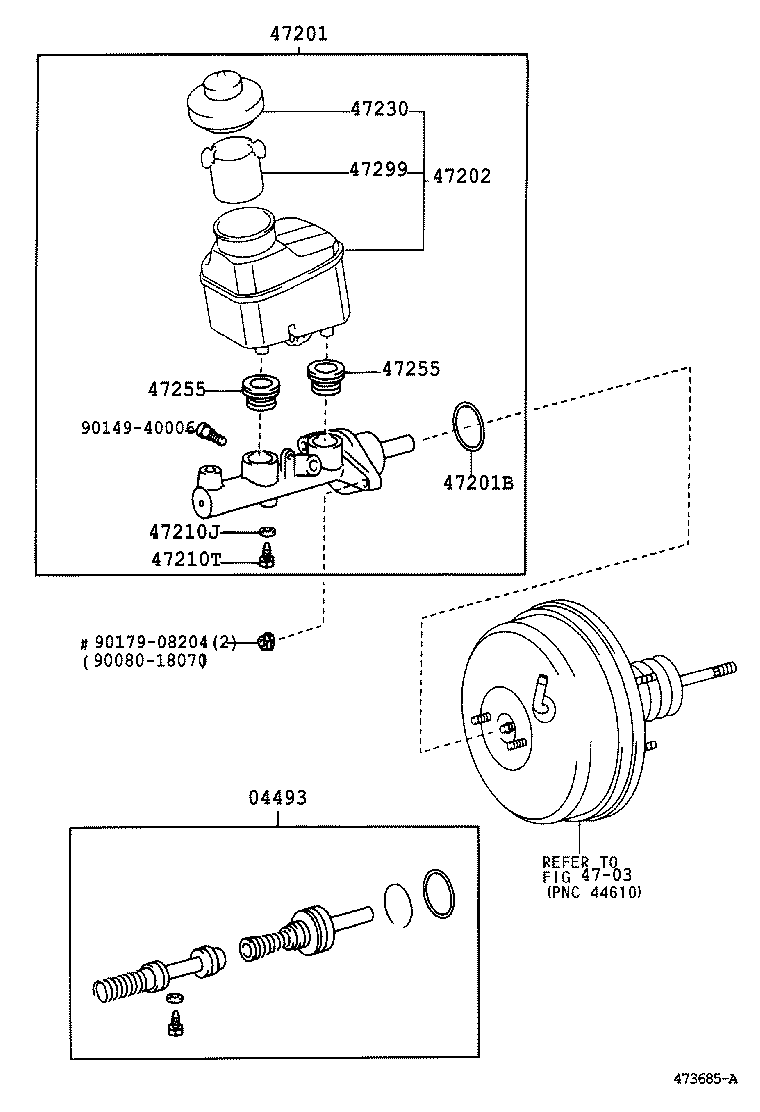 47201

47230

47299

47202

47255

47255

90149-40006

47201B

47210J

47210T

# 90179-08204(2)
(90080-18070)

04493

REFER TO
FIG 47-03
(PNC 44610)

473685-A